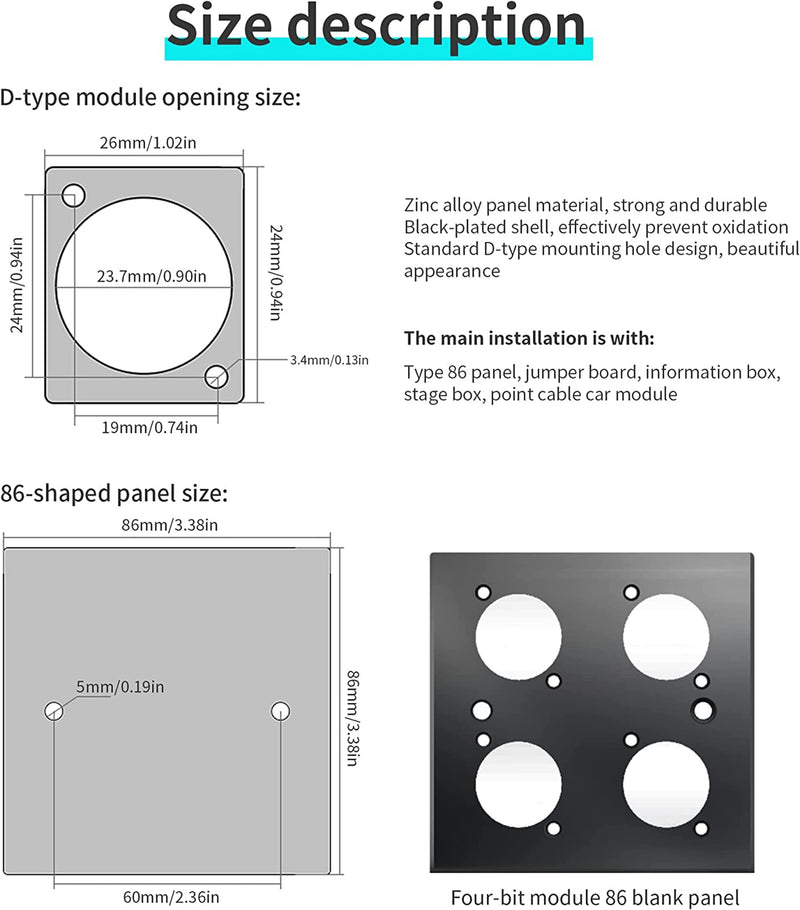 Size description

D-type module opening size:

26mm/1.02in

24mm/0.94in

23.7mm/0.90in

24mm/0.94in

3.4mm/0.13in

19mm/0.74in

Zinc alloy panel material, strong and durable
Black-plated shell, effectively prevent oxidation
Standard D-type mounting hole design, beautiful appearance

The main installation is with:

Type 86 panel, jumper board, information box, stage box, point cable car module

86-shaped panel size:

86mm/3.38in

5mm/0.19in

86mm/3.38in

60mm/2.36in

Four-bit module 86 blank panel