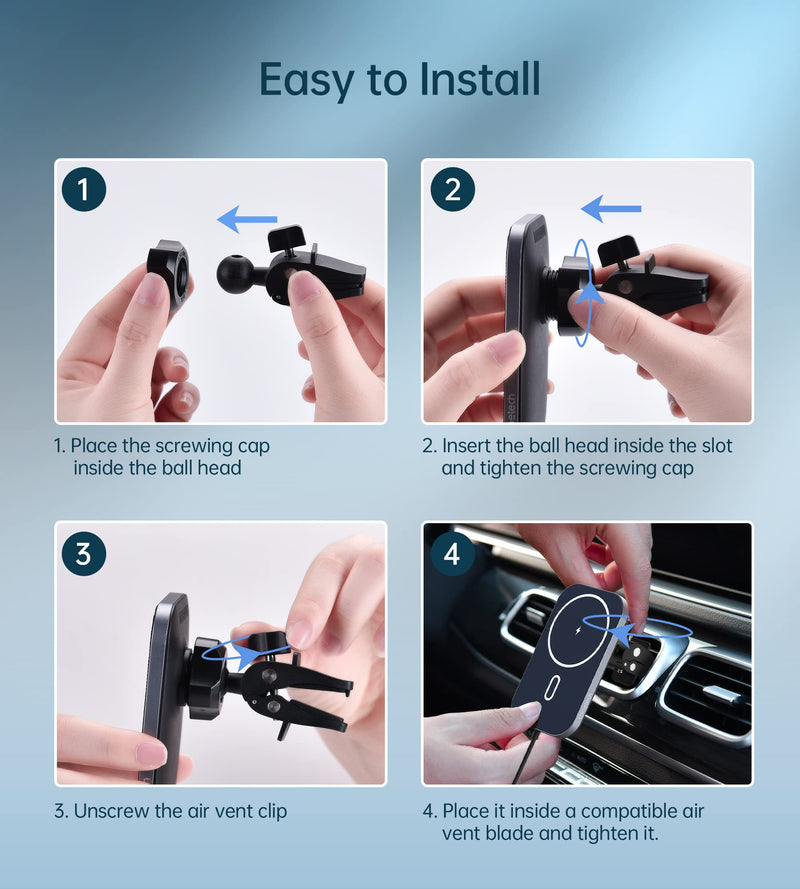 Easy to Install

1

1. Place the screwing cap inside the ball head

2

2. Insert the ball head inside the slot and tighten the screwing cap

3

3. Unscrew the air vent clip

4

4. Place it inside a compatible air vent blade and tighten it.