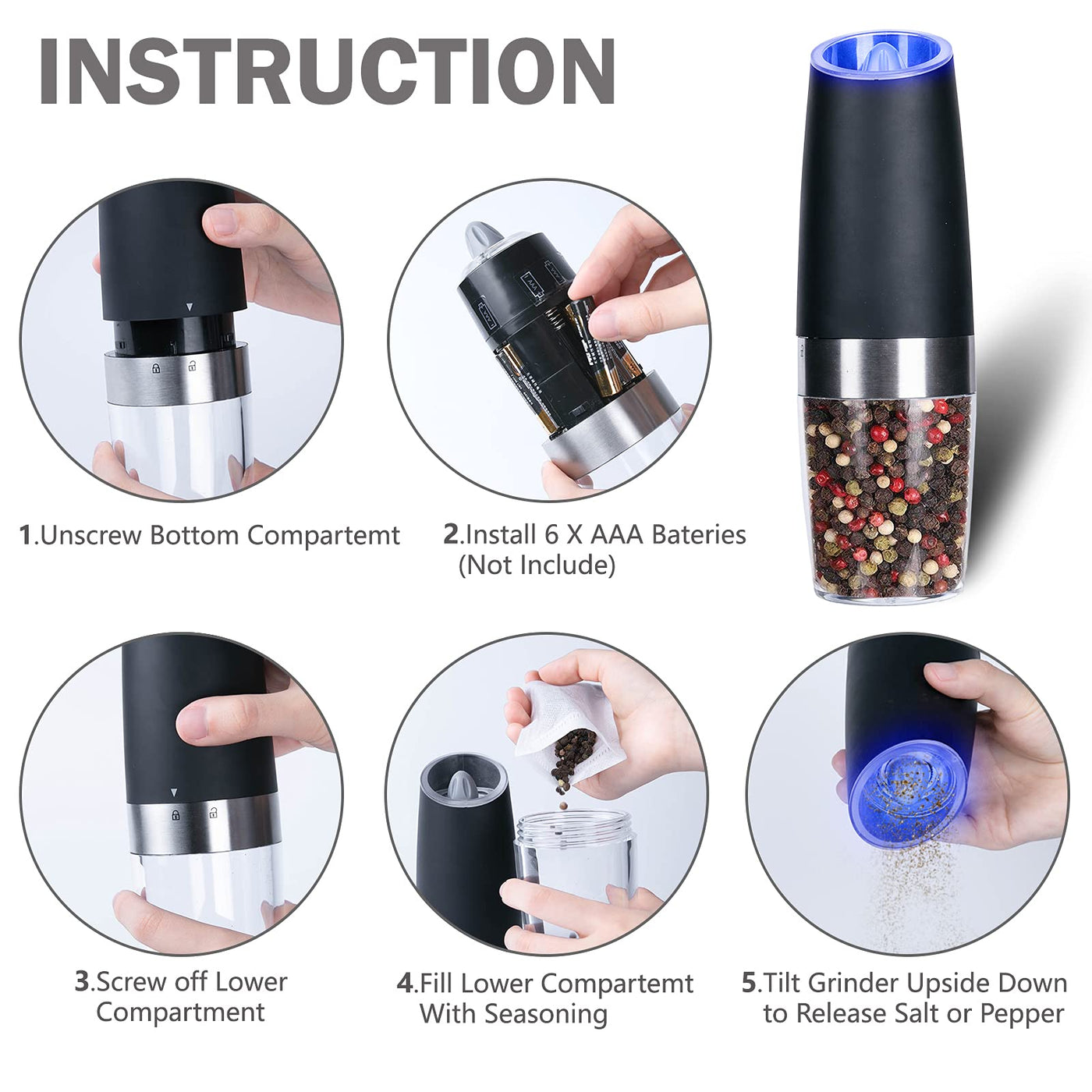 INSTRUCTION

1.Unscrew Bottom Compartemt

2.Install 6 X AAA Bateries (Not Include)

3.Screw off Lower Compartment

4.Fill Lower Compartemt With Seasoning

5.Tilt Grinder Upside Down to Release Salt or Pepper