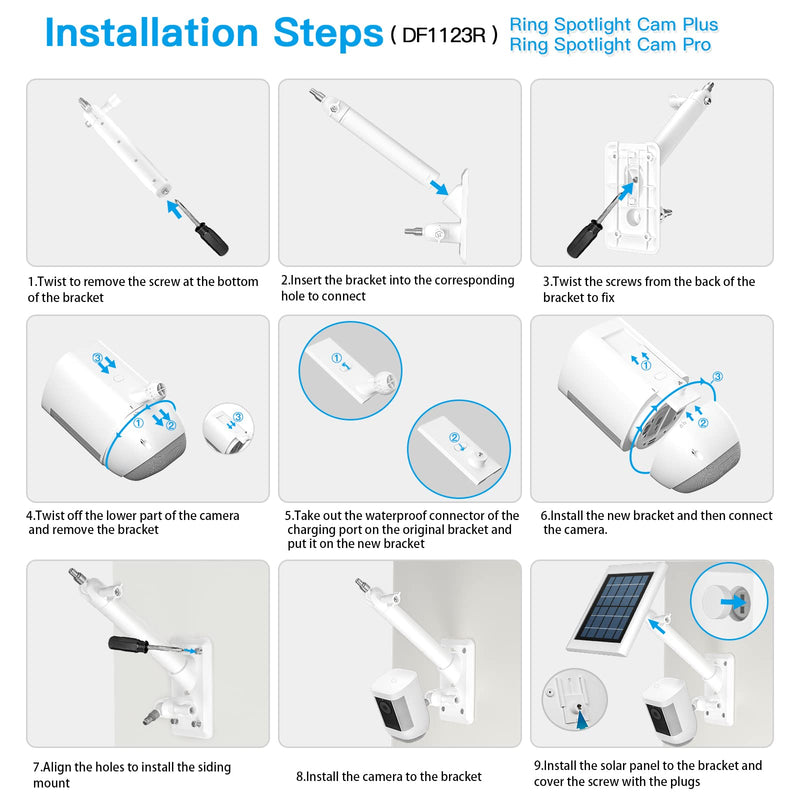 Installation Steps ( DF1123R ) Ring Spotlight Cam Plus
Ring Spotlight Cam Pro

1.Twist to remove the screw at the bottom of the bracket

2.Insert the bracket into the corresponding hole to connect

3.Twist the screws from the back of the bracket to fix

③ ① ② ③

4.Twist off the lower part of the camera and remove the bracket

① ②

5.Take out the waterproof connector of the charging port on the original bracket and put it on the new bracket

① ② ③

6.Install the new bracket and then connect the camera.

7.Align the holes to install the siding mount

8.Install the camera to the bracket

9.Install the solar panel to the bracket and cover the screw with the plugs