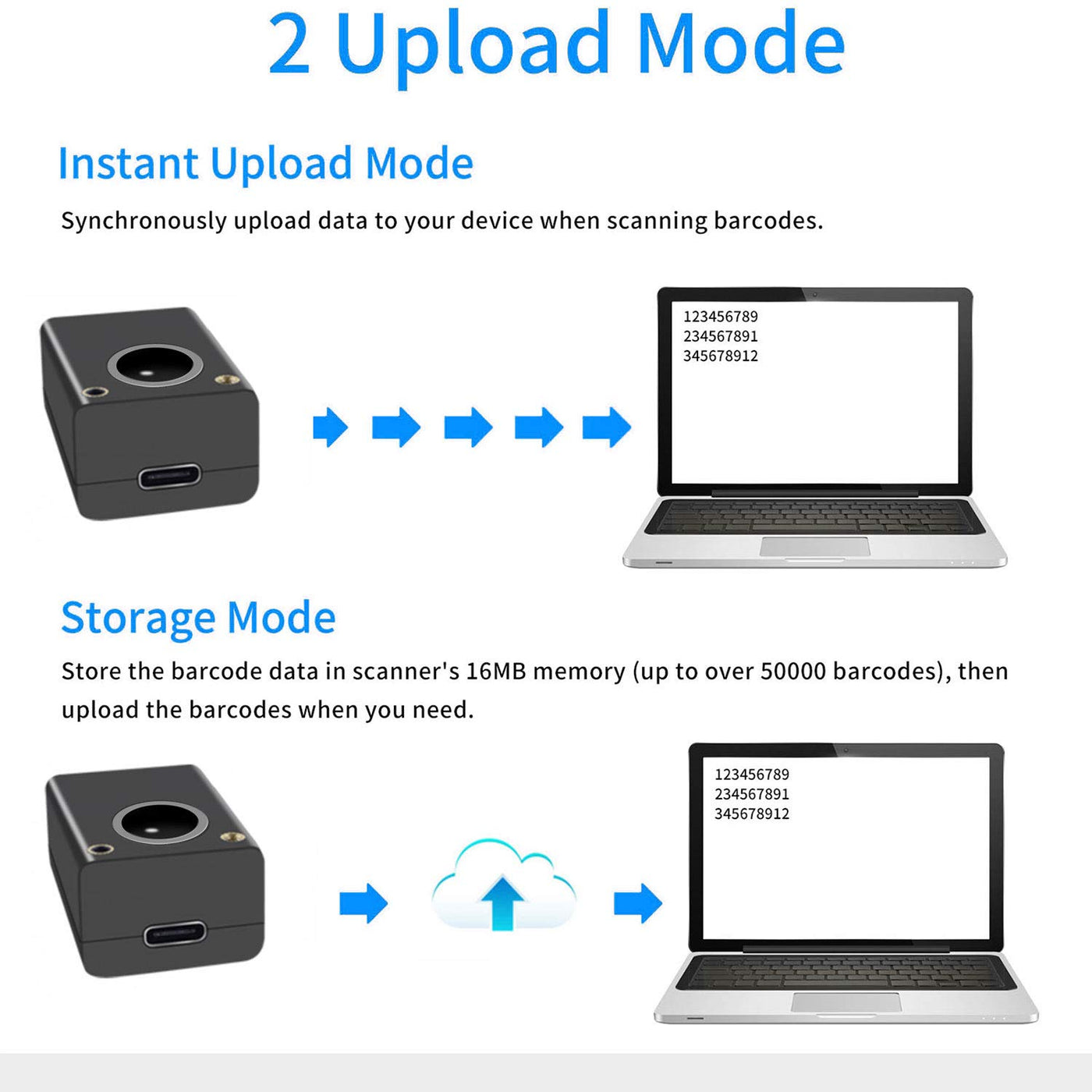 2 Upload Mode

Instant Upload Mode

Synchronously upload data to your device when scanning barcodes.

123456789
234567891
345678912

Storage Mode

Store the barcode data in scanner's 16MB memory (up to over 50000 barcodes), then upload the barcodes when you need.

123456789
234567891
345678912