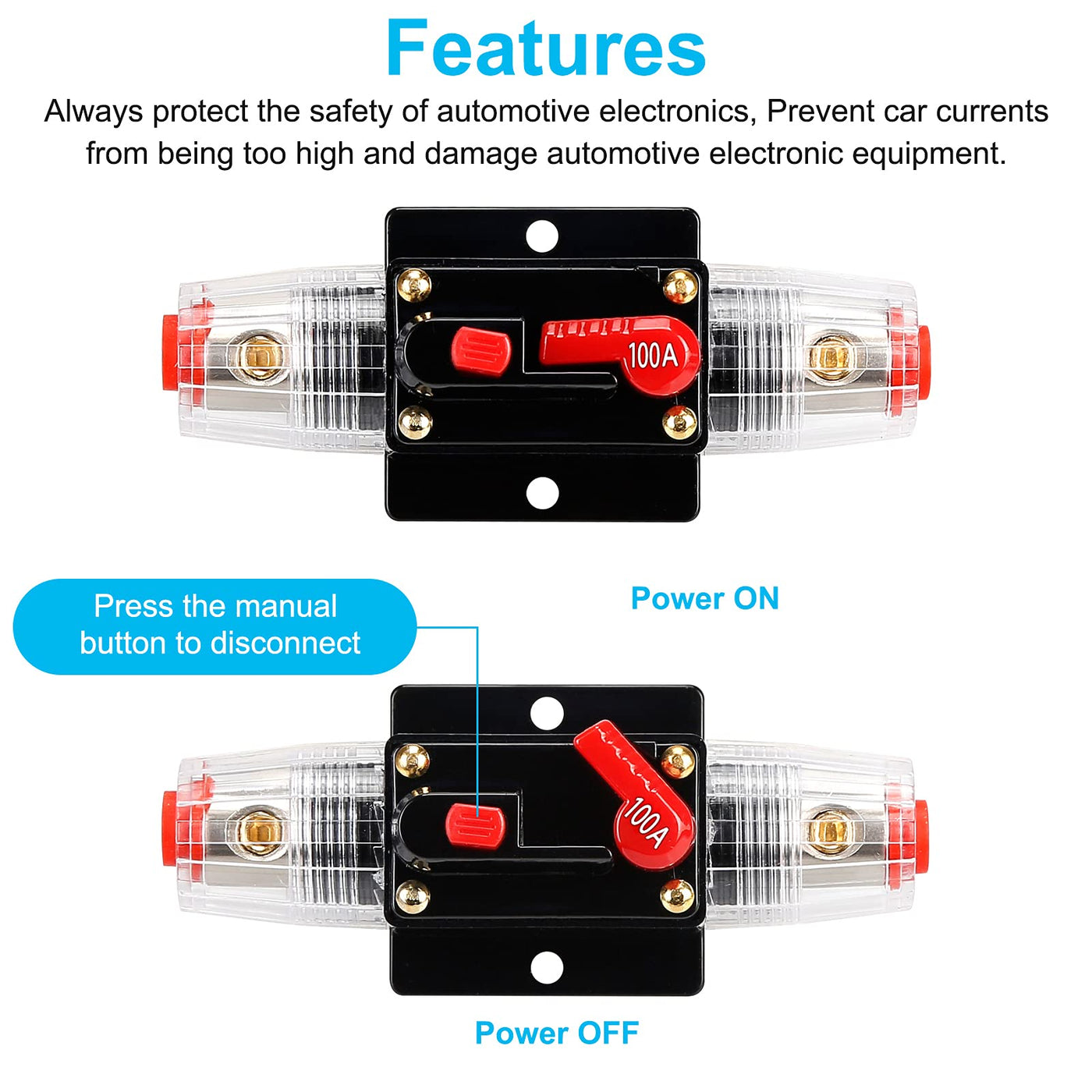 Features

Always protect the safety of automotive electronics, Prevent car currents from being too high and damage automotive electronic equipment.

100A

Power ON

Press the manual button to disconnect

100A

Power OFF