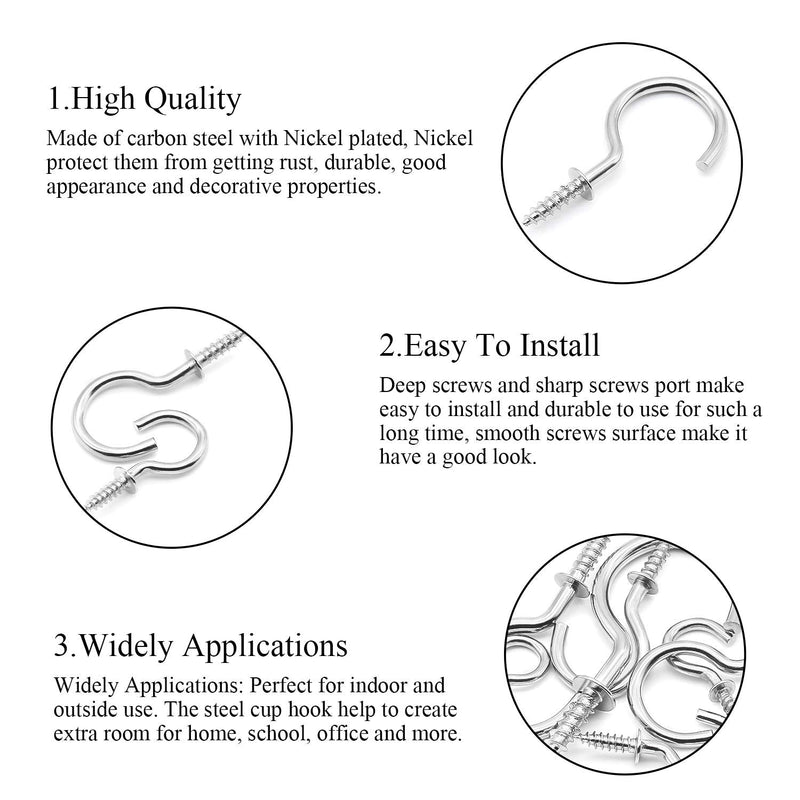 1.High Quality

Made of carbon steel with Nickel plated, Nickel protect them from getting rust, durable, good appearance and decorative properties.

2.Easy To Install

Deep screws and sharp screws port make easy to install and durable to use for such a long time, smooth screws surface make it have a good look.

3.Widely Applications

Widely Applications: Perfect for indoor and outside use. The steel cup hook help to create extra room for home, school, office and more.