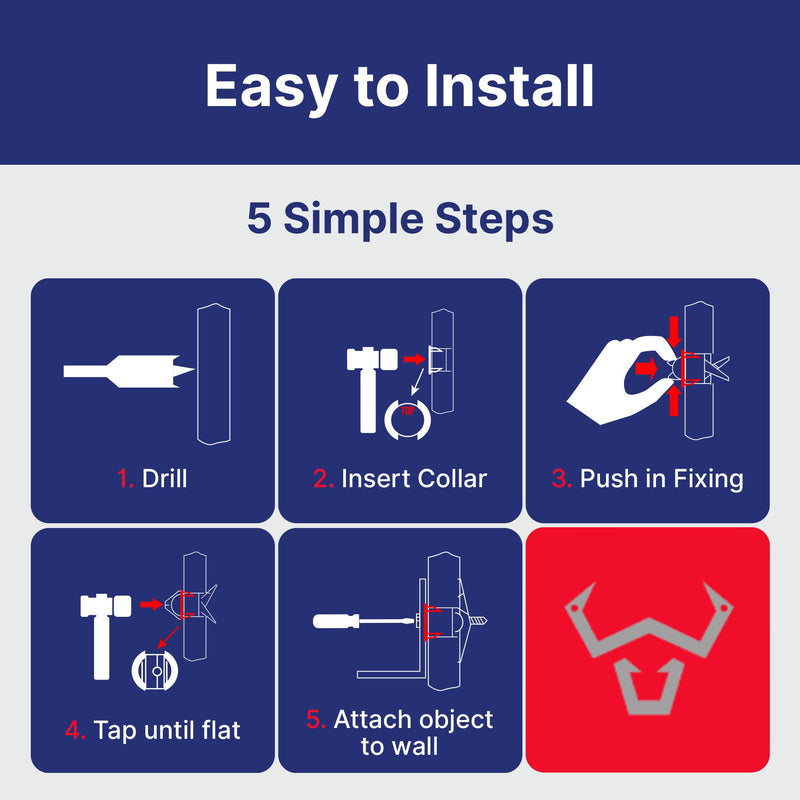 Easy to Install

5 Simple Steps

TOP

1. Drill

2. Insert Collar

3. Push in Fixing

4. Tap until flat

5. Attach object to wall