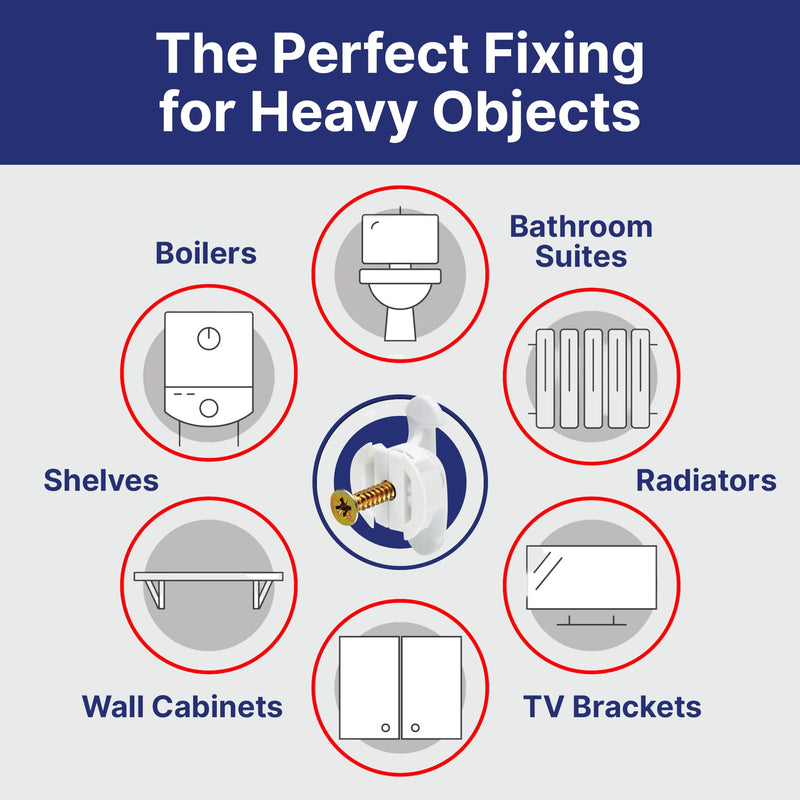 The Perfect Fixing for Heavy Objects

Boilers

Bathroom Suites

Shelves

Radiators

Wall Cabinets

TV Brackets