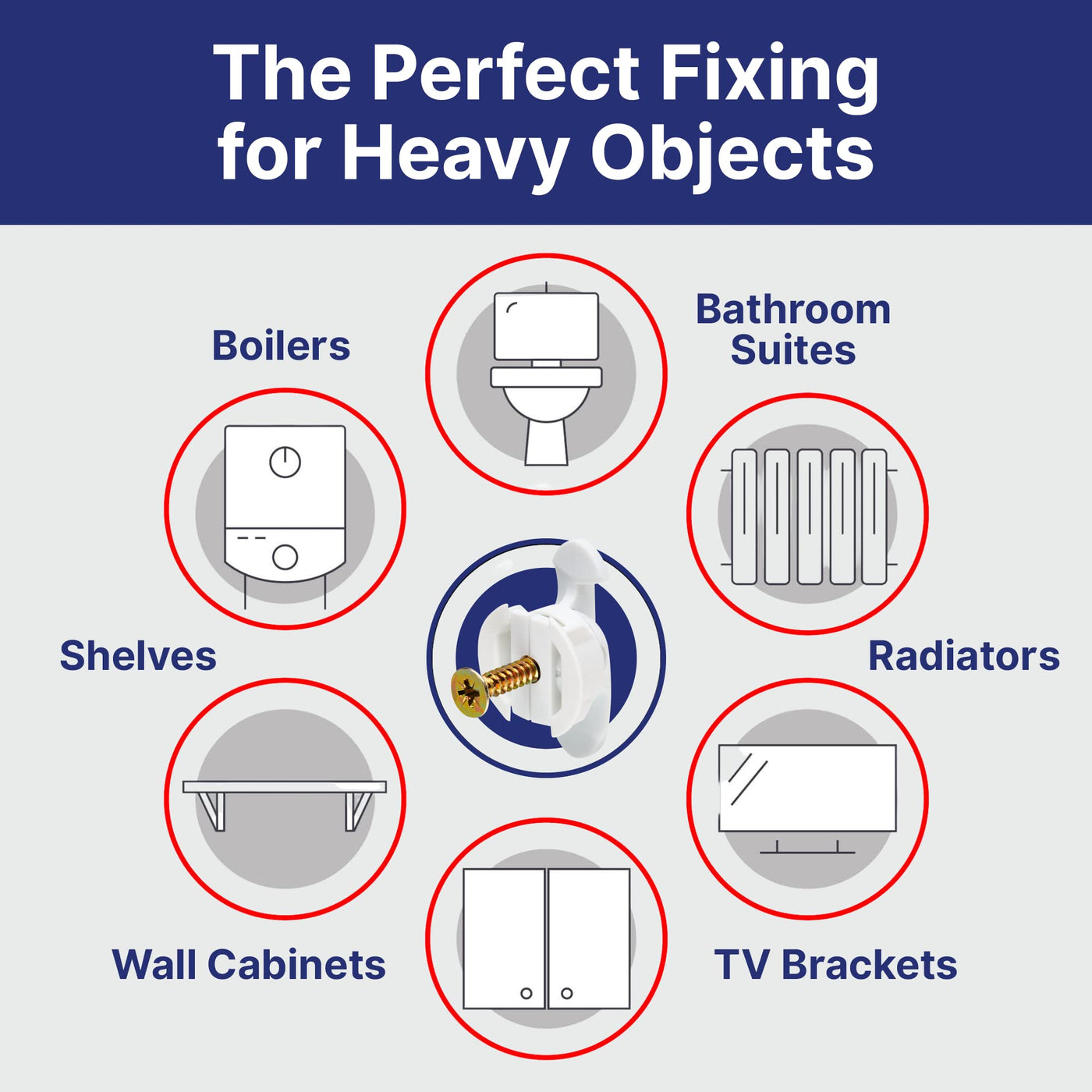 The Perfect Fixing for Heavy Objects

Boilers

Bathroom Suites

Shelves

Radiators

Wall Cabinets

TV Brackets