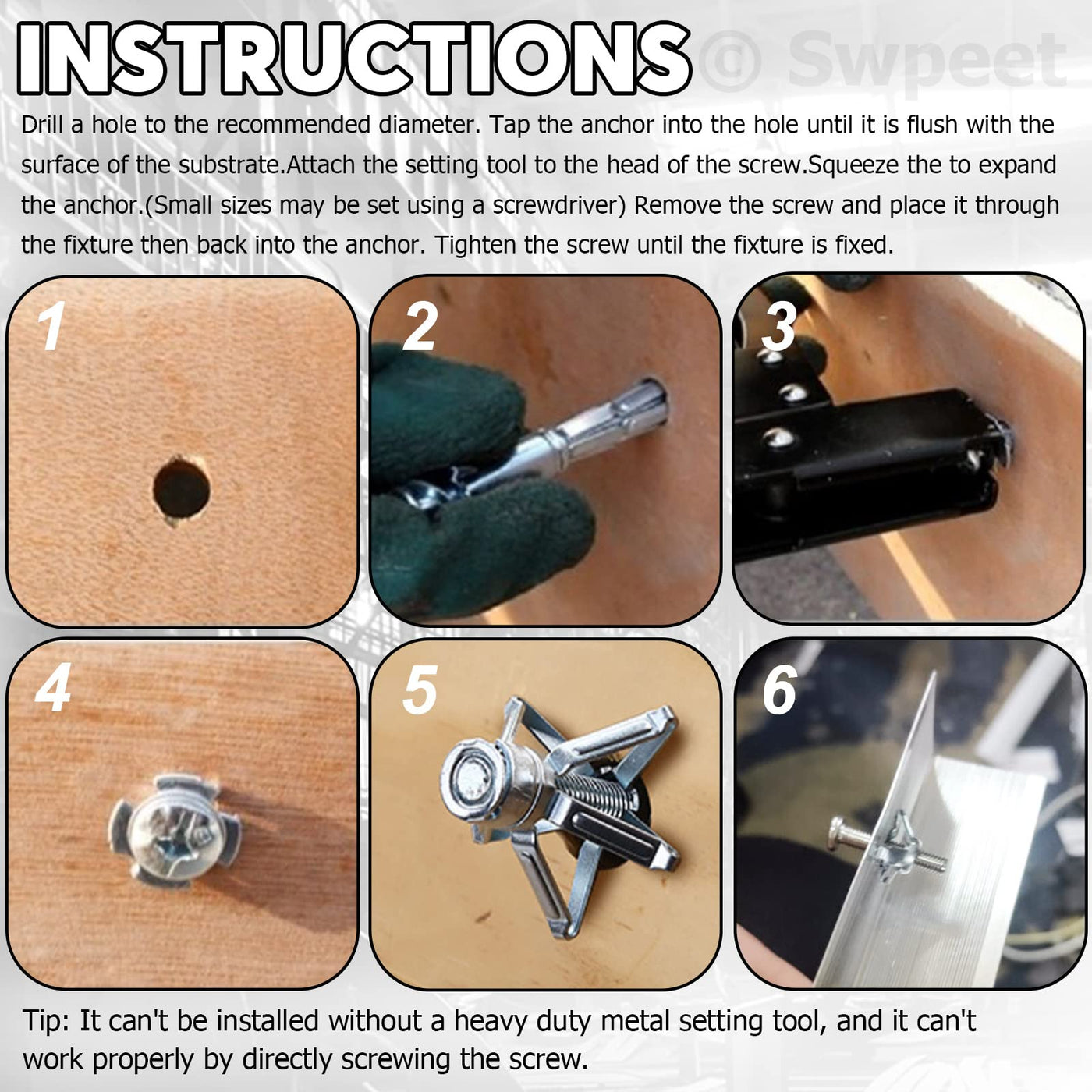 INSTRUCTIONS © Swpeet

Drill a hole to the recommended diameter. Tap the anchor into the hole until it is flush with the surface of the substrate.Attach the setting tool to the head of the screw.Squeeze the to expand the anchor.(Small sizes may be set using a screwdriver) Remove the screw and place it through the fixture then back into the anchor. Tighten the screw until the fixture is fixed.

1

2

3

4

5

6

Tip: It can't be installed without a heavy duty metal setting tool, and it can't work properly by directly screwing the screw.