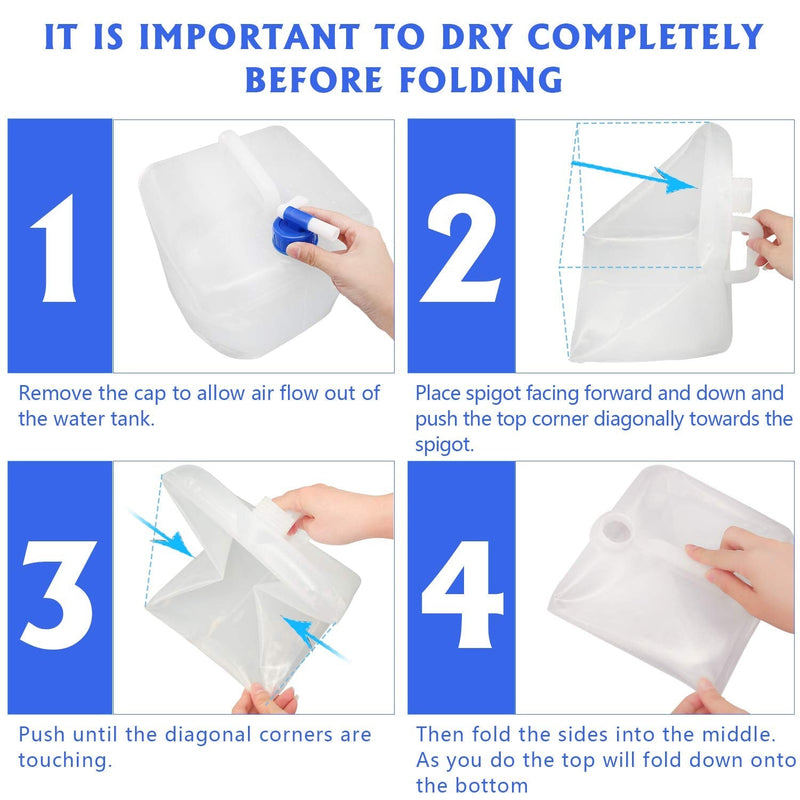 IT IS IMPORTANT TO DRY COMPLETELY BEFORE FOLDING

1

Remove the cap to allow air flow out of the water tank.

2

Place spigot facing forward and down and push the top corner diagonally towards the spigot.

3

Push until the diagonal corners are touching.

4

Then fold the sides into the middle. As you do the top will fold down onto the bottom