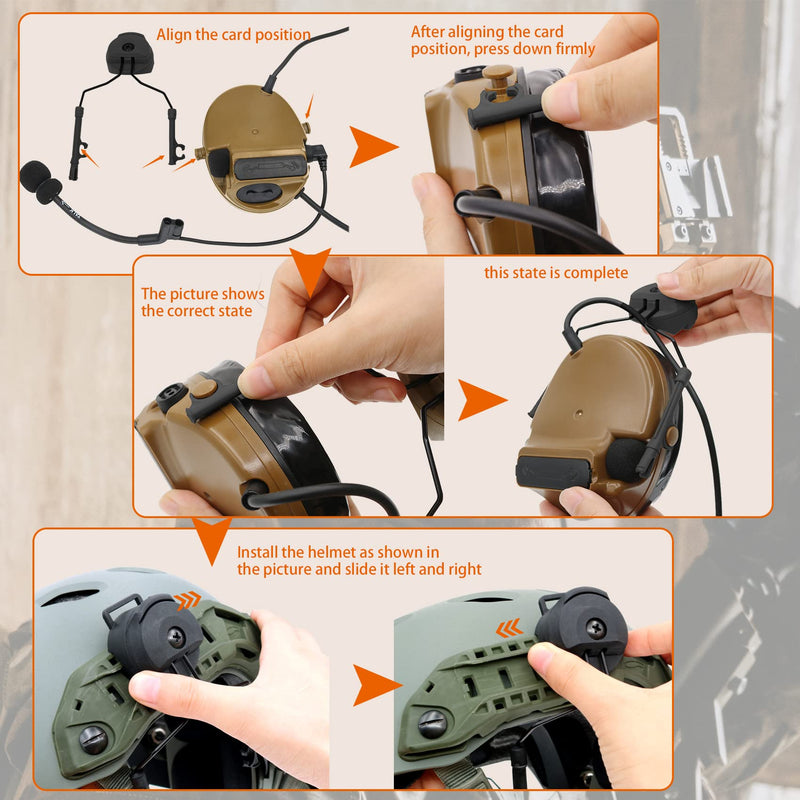 Align the card position

After aligning the card position, press down firmly

The picture shows the correct state

this state is complete

Install the helmet as shown in the picture and slide it left and right