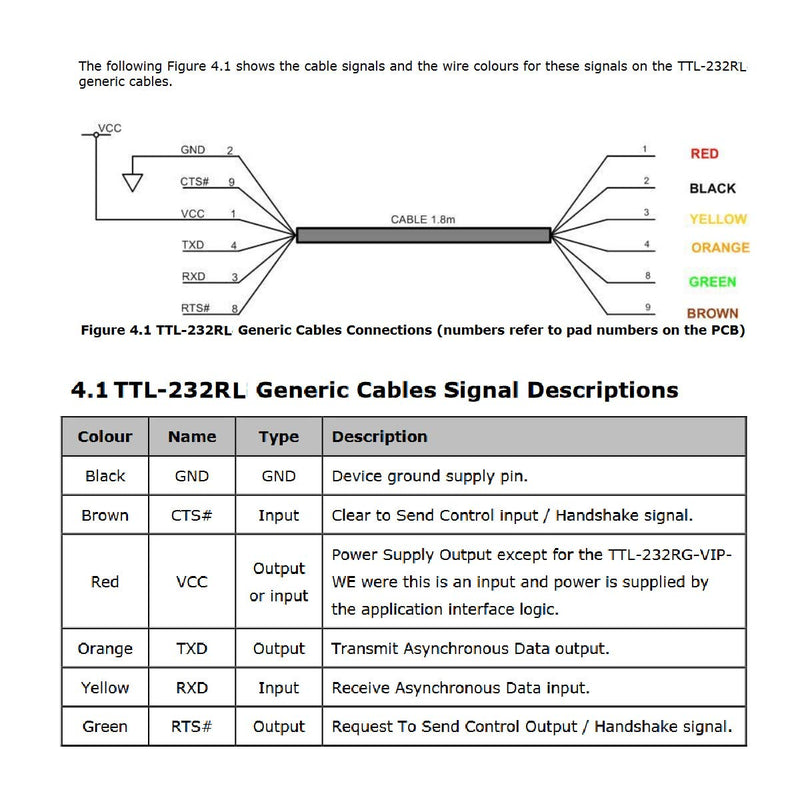 The following Figure 4.1 shows the cable signals and the wire colours for these signals on the TTL-232RL generic cables.

VCC
GND 2
CTS# 9
VCC 1
TXD 4
RXD 3
RTS# 8
CABLE 1.8m
1 RED
2 BLACK
3 YELLOW
4 ORANGE
8 GREEN
9 BROWN

Figure 4.1 TTL-232RL Generic Cables Connections (numbers refer to pad numbers on the PCB)

4.1 TTL-232RL Generic Cables Signal Descriptions

| Colour | Name | Type | Description |
|---|---|---|---|
| Black | GND | GND | Device ground supply pin. |
| Brown | CTS# | Input | Clear to Send Control input / Handshake signal. |
| Red | VCC | Output or input | Power Supply Output except for the TTL-232RG-VIP-WE were this is an input and power is supplied by the application interface logic. |
| Orange | TXD | Output | Transmit Asynchronous Data output. |
| Yellow | RXD | Input | Receive Asynchronous Data input. |
| Green | RTS# | Output | Request To Send Control Output / Handshake signal. |