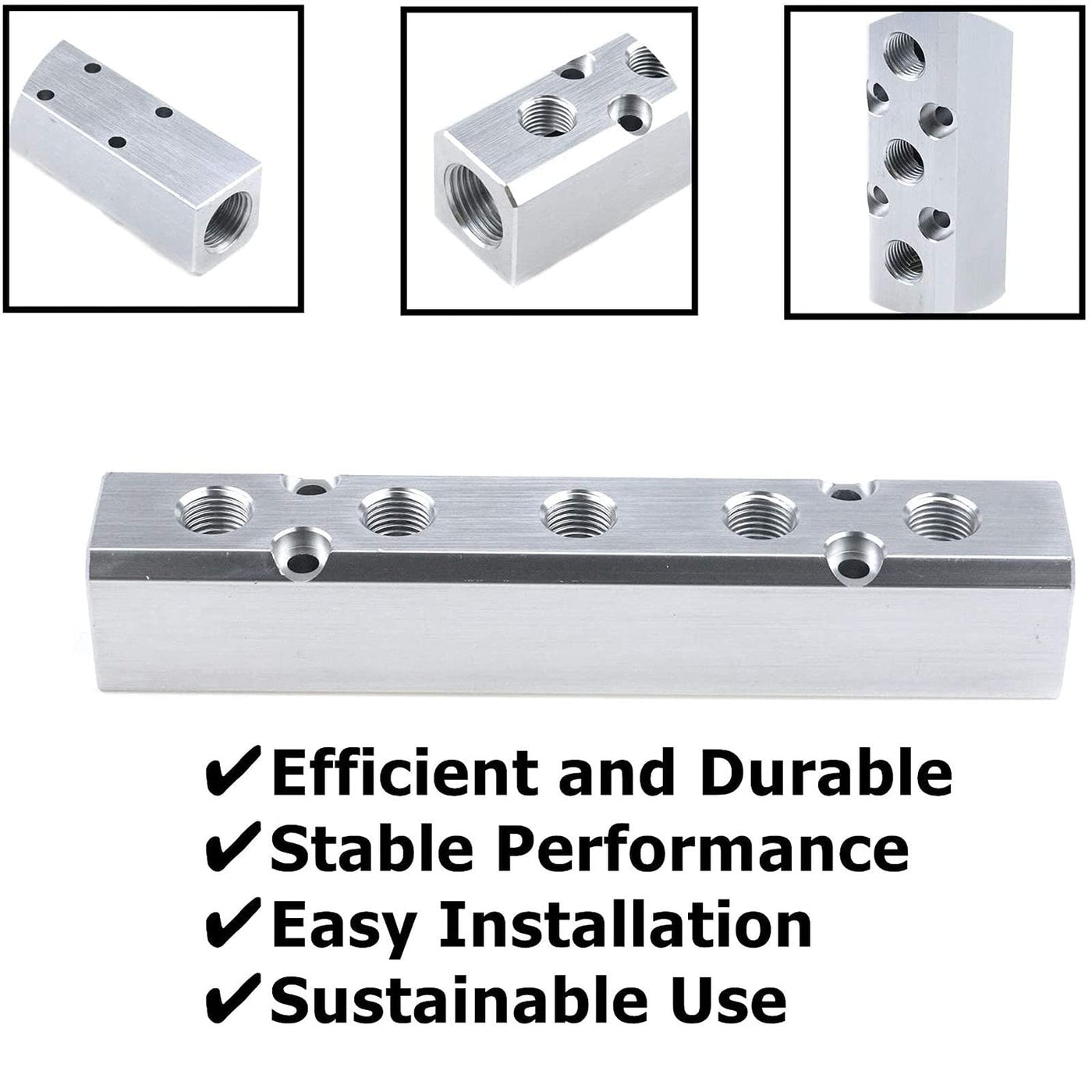 ✔Efficient and Durable
✔Stable Performance
✔Easy Installation
✔Sustainable Use