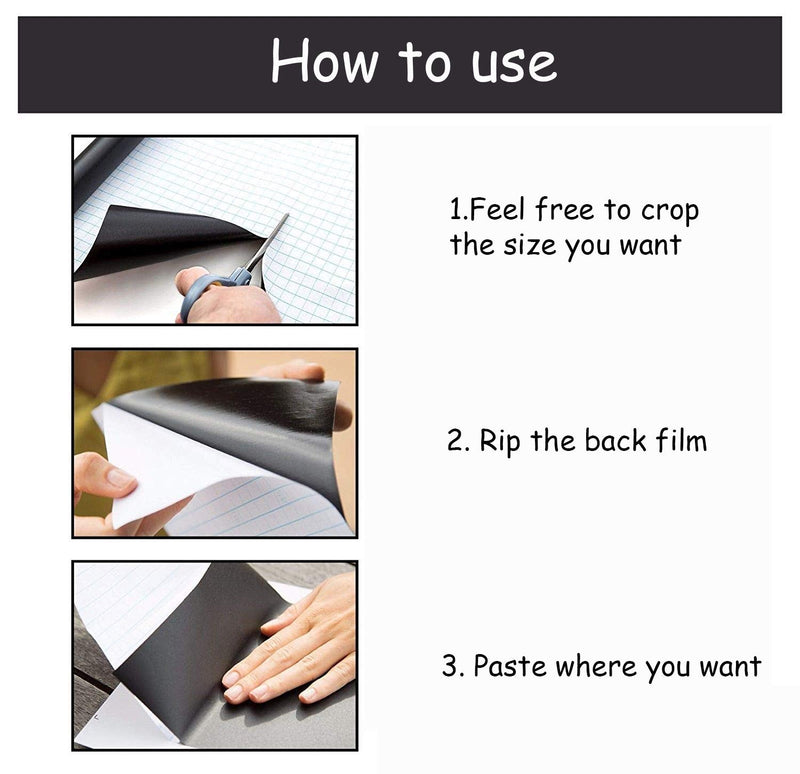 How to use

1.Feel free to crop the size you want

2. Rip the back film

3. Paste where you want