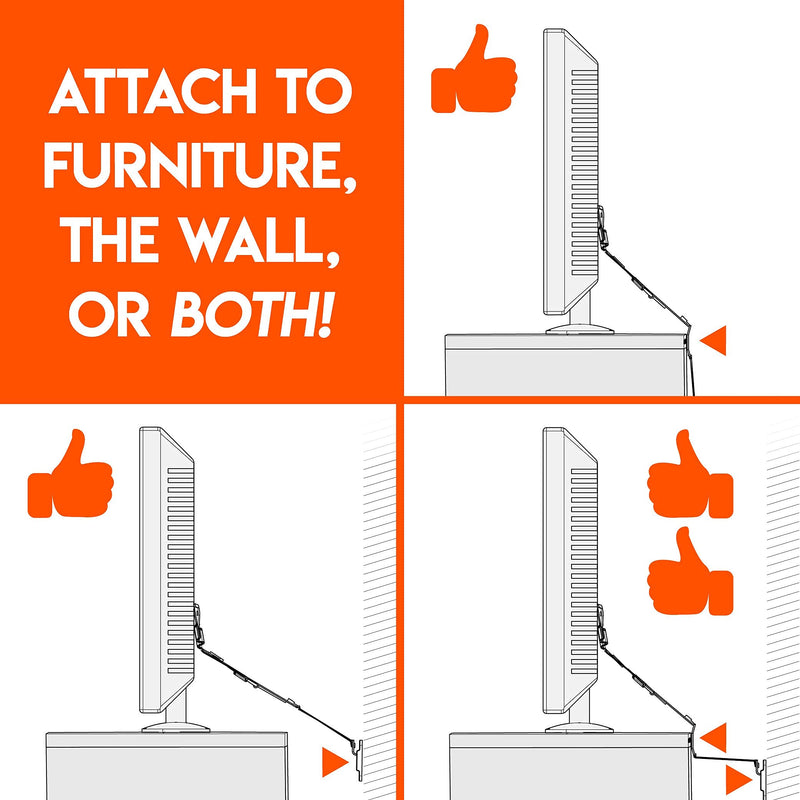 ATTACH TO FURNITURE, THE WALL, OR BOTH!