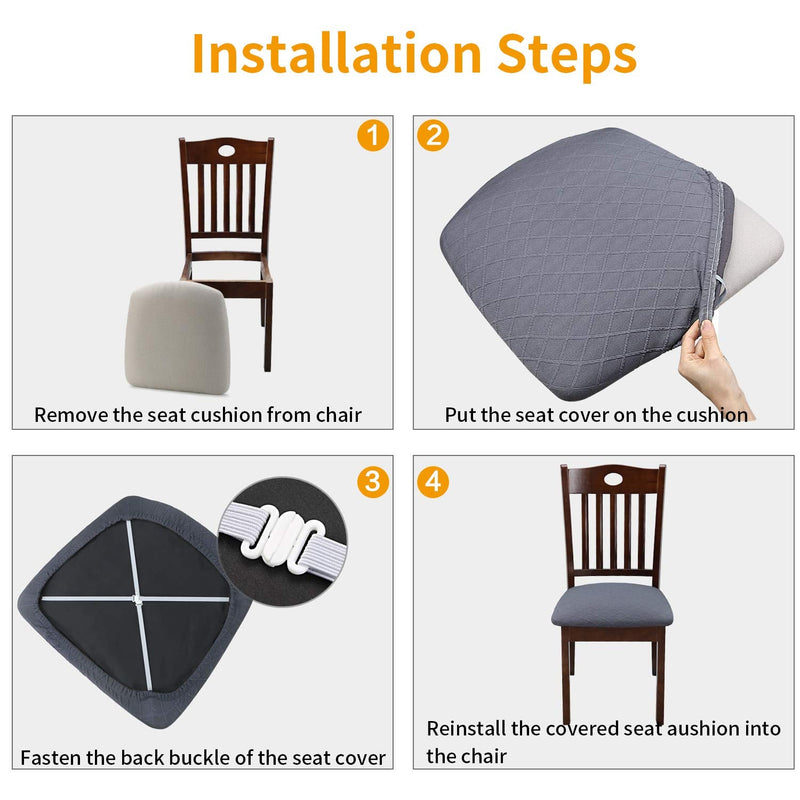 Installation Steps

1

Remove the seat cushion from chair

2

Put the seat cover on the cushion

3

Fasten the back buckle of the seat cover

4

Reinstall the covered seat aushion into the chair