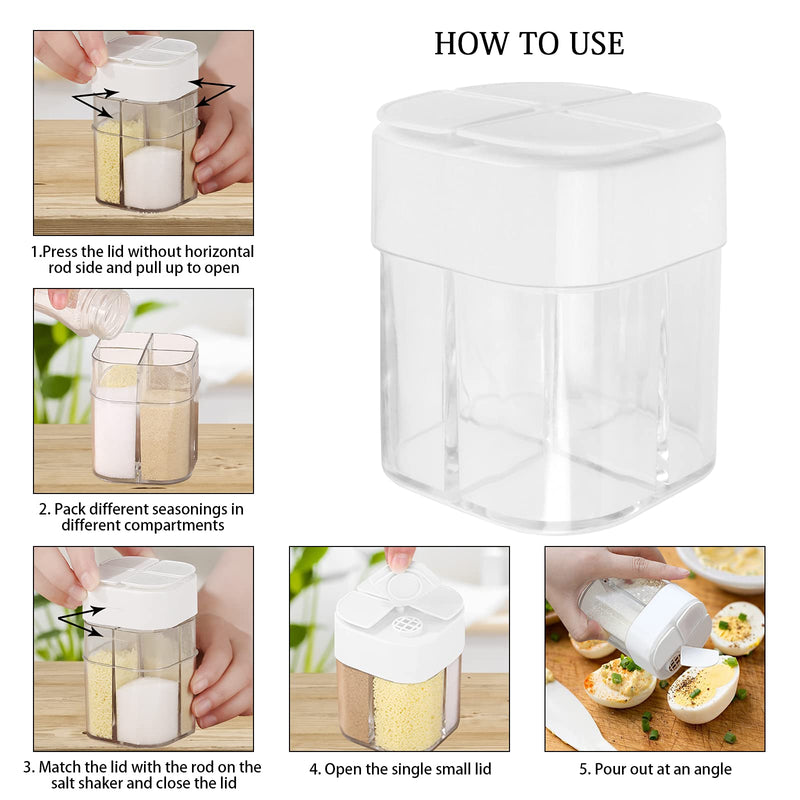 HOW TO USE

1.Press the lid without horizontal rod side and pull up to open

2. Pack different seasonings in different compartments

3. Match the lid with the rod on the salt shaker and close the lid

4. Open the single small lid

5. Pour out at an angle