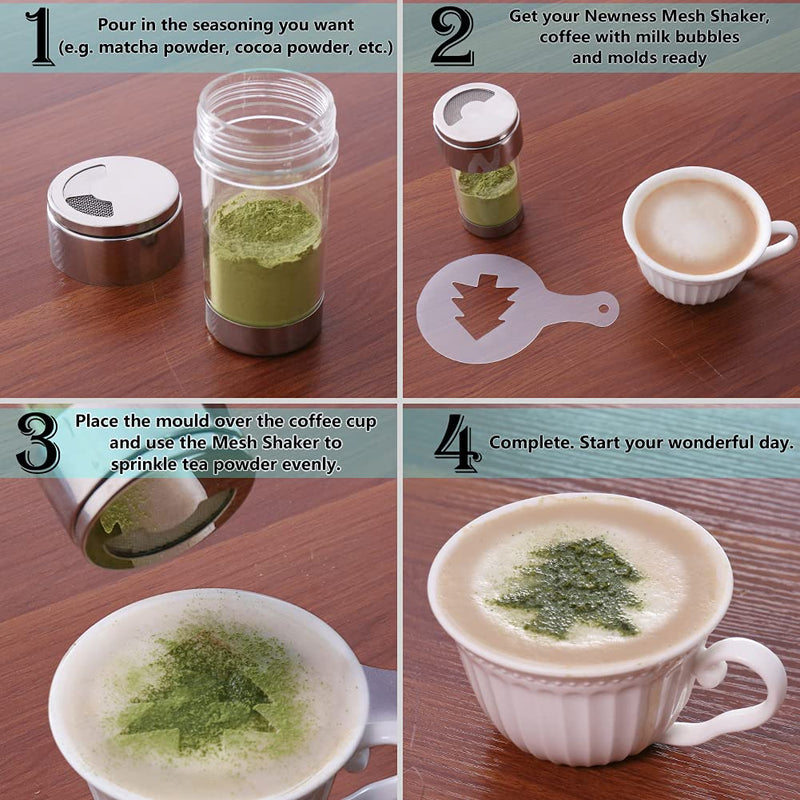 1 Pour in the seasoning you want (e.g. matcha powder, cocoa powder, etc.)

2 Get your Newness Mesh Shaker, coffee with milk bubbles and molds ready

3 Place the mould over the coffee cup and use the Mesh Shaker to sprinkle tea powder evenly.

4 Complete. Start your wonderful day.