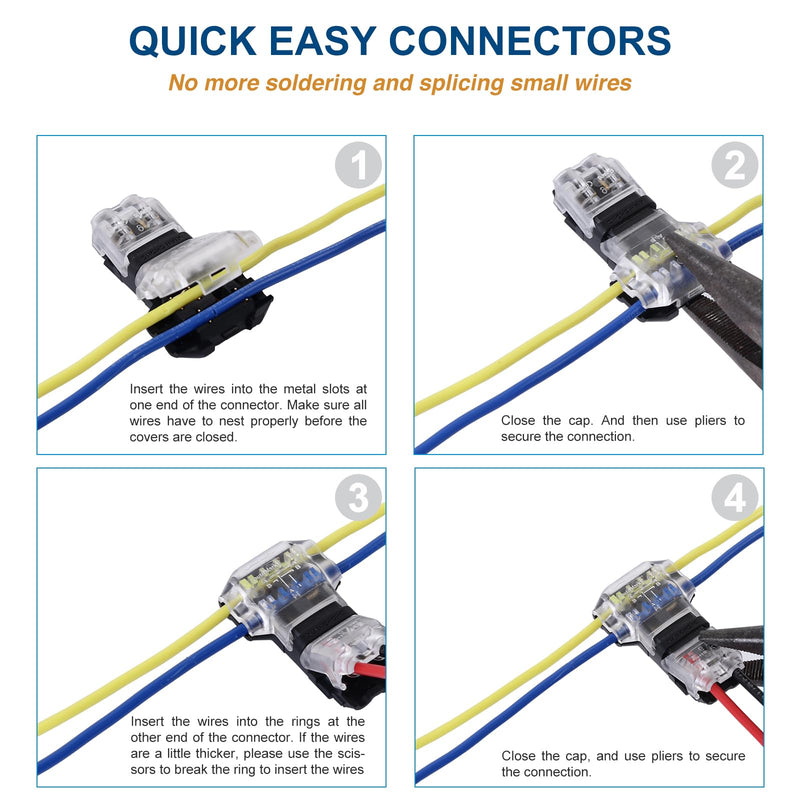 QUICK EASY CONNECTORS

No more soldering and splicing small wires

1

Insert the wires into the metal slots at one end of the connector. Make sure all wires have to nest properly before the covers are closed.

2

Close the cap. And then use pliers to secure the connection.

3

Insert the wires into the rings at the other end of the connector. If the wires are a little thicker, please use the scissors to break the ring to insert the wires

4

Close the cap, and use pliers to secure the connection.