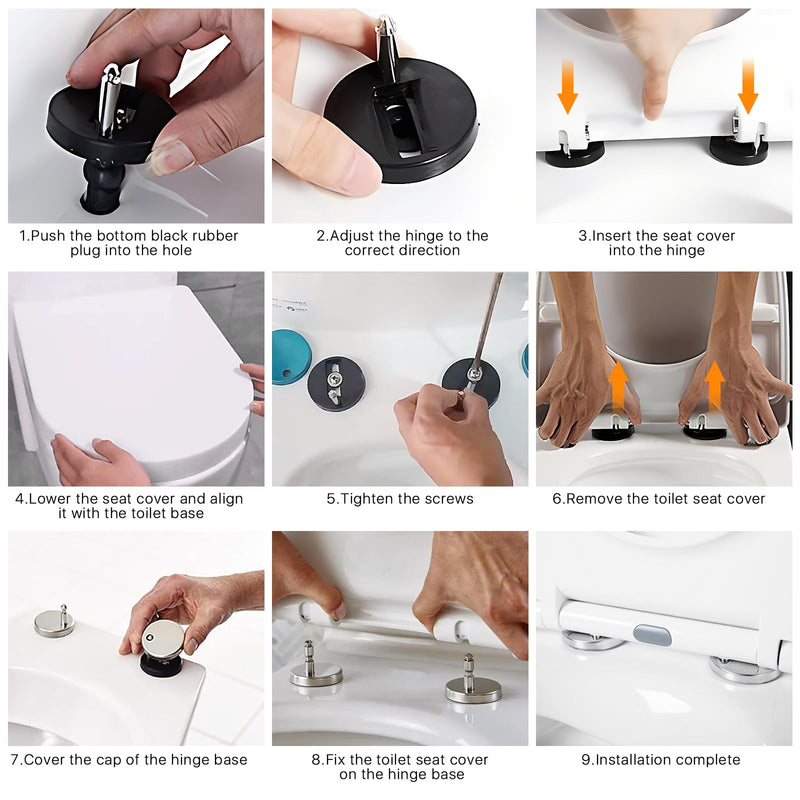 1.Push the bottom black rubber plug into the hole

2.Adjust the hinge to the correct direction

3.Insert the seat cover into the hinge

4.Lower the seat cover and align it with the toilet base

5.Tighten the screws

6.Remove the toilet seat cover

7.Cover the cap of the hinge base

8.Fix the toilet seat cover on the hinge base

9.Installation complete