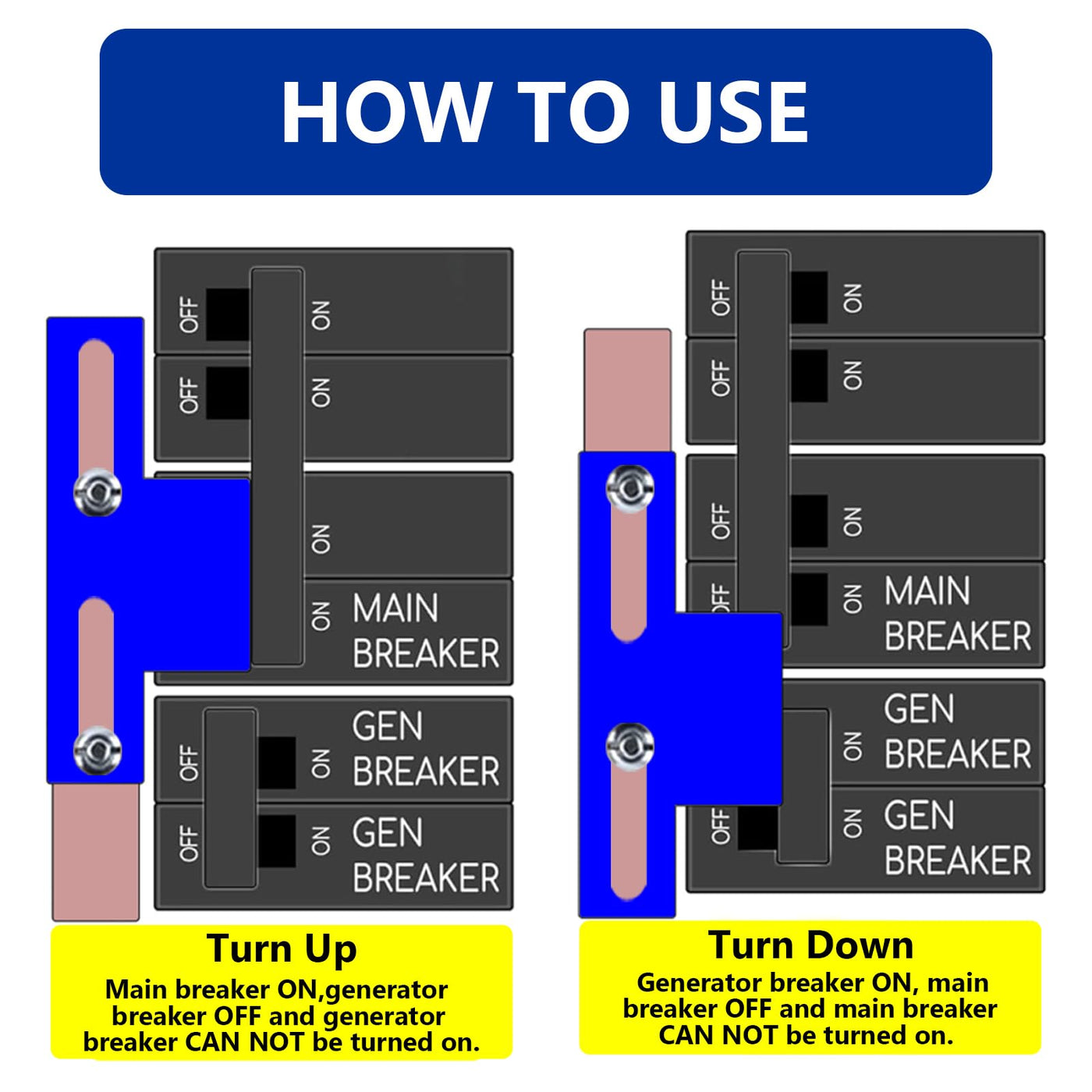 HOW TO USE

OFF ON
OFF ON
ON
ON MAIN BREAKER
OFF ON GEN BREAKER
OFF ON GEN BREAKER

Turn Up
Main breaker ON,generator breaker OFF and generator breaker CAN NOT be turned on.

OFF ON
OFF ON
OFF ON
OFF ON MAIN BREAKER
ON GEN BREAKER
OFF ON GEN BREAKER

Turn Down
Generator breaker ON, main breaker OFF and main breaker CAN NOT be turned on.