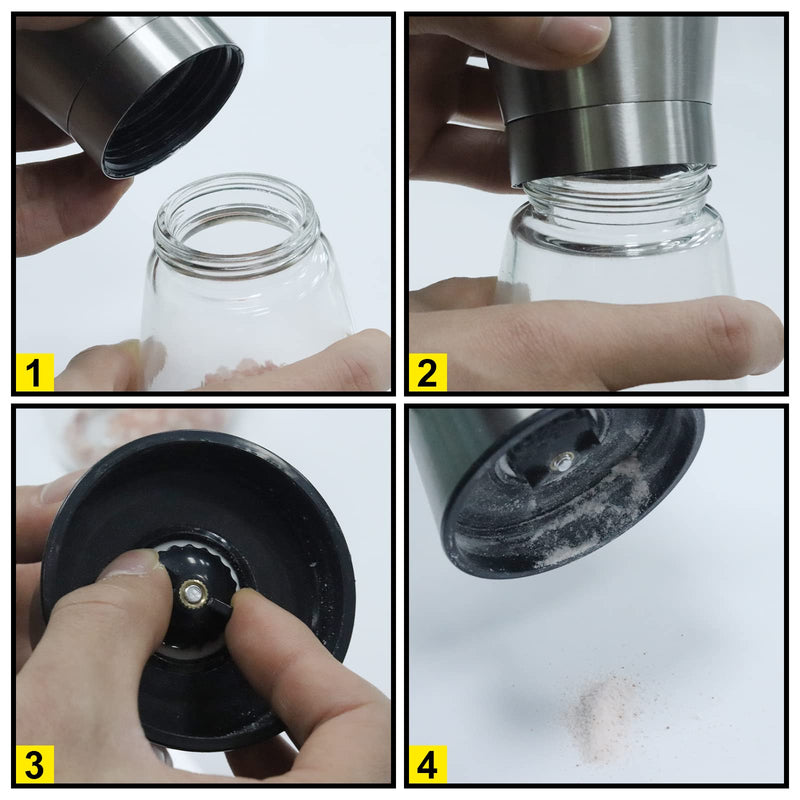 1
2
3
4