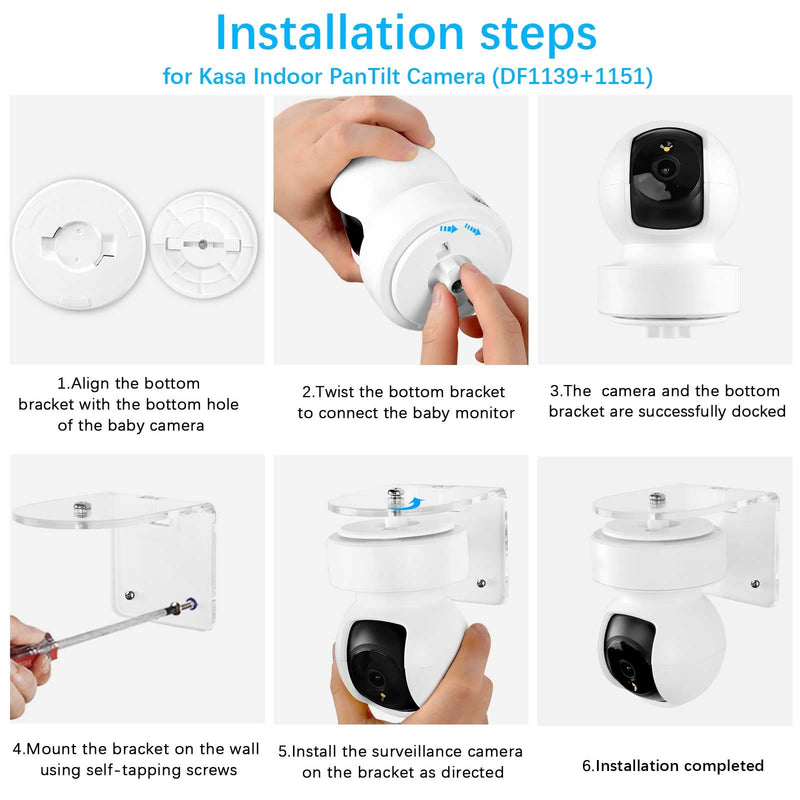 Installation steps
for Kasa Indoor PanTilt Camera (DF1139+1151)

1.Align the bottom bracket with the bottom hole of the baby camera

2.Twist the bottom bracket to connect the baby monitor

3.The camera and the bottom bracket are successfully docked

4.Mount the bracket on the wall using self-tapping screws

5.Install the surveillance camera on the bracket as directed

6.Installation completed