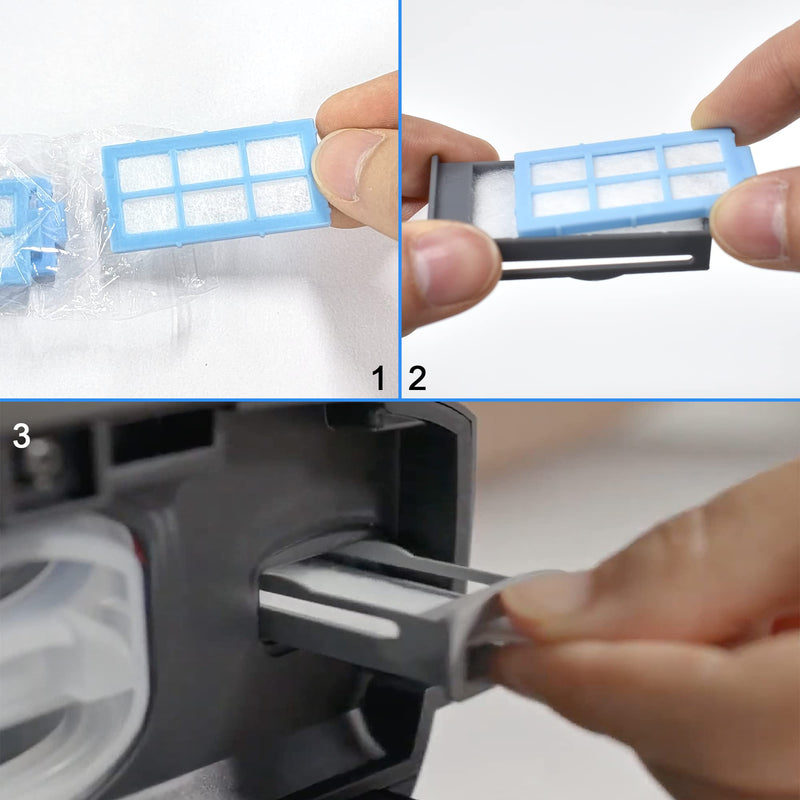 1
2
3