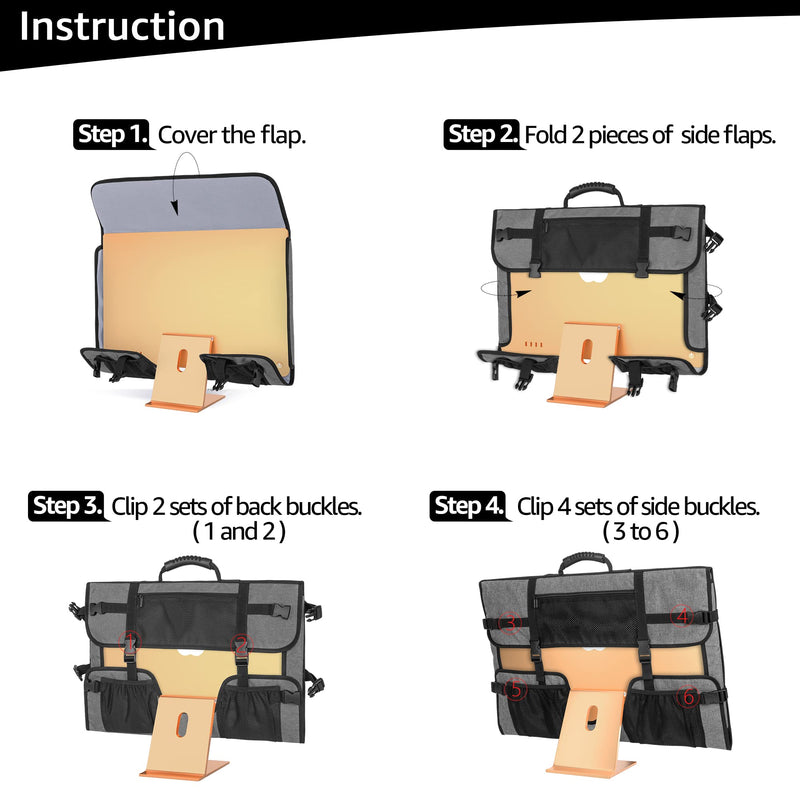 Instruction

Step 1. Cover the flap.

Step 2. Fold 2 pieces of side flaps.

Step 3. Clip 2 sets of back buckles. ( 1 and 2 )

1 2

Step 4. Clip 4 sets of side buckles. ( 3 to 6 )

3 4 5 6