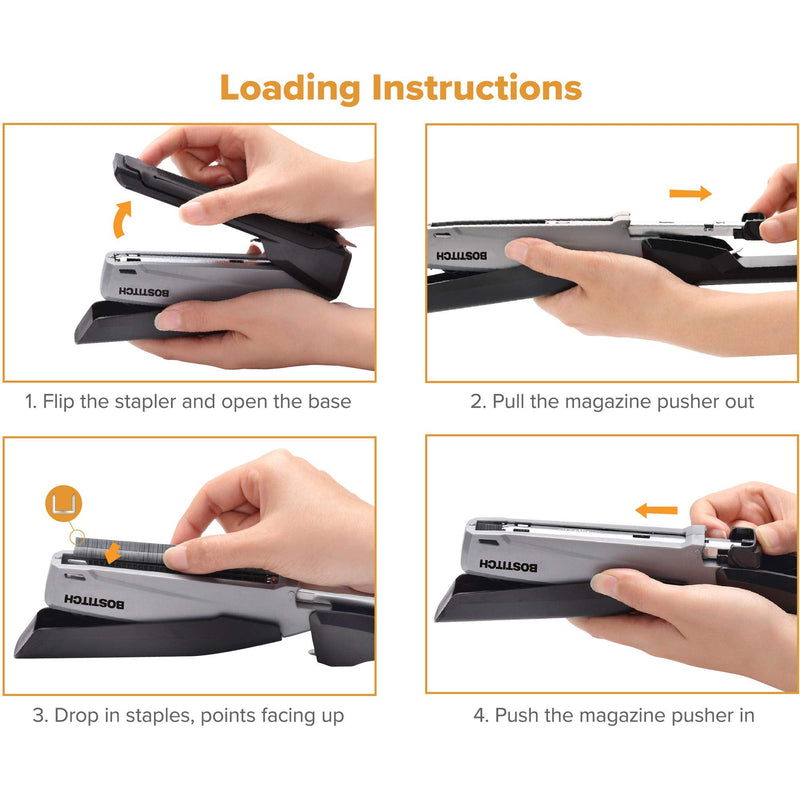 Loading Instructions

BOSTITCH

1. Flip the stapler and open the base

BOSTITCH

2. Pull the magazine pusher out

BOSTITCH

3. Drop in staples, points facing up

BOSTITCH

4. Push the magazine pusher in