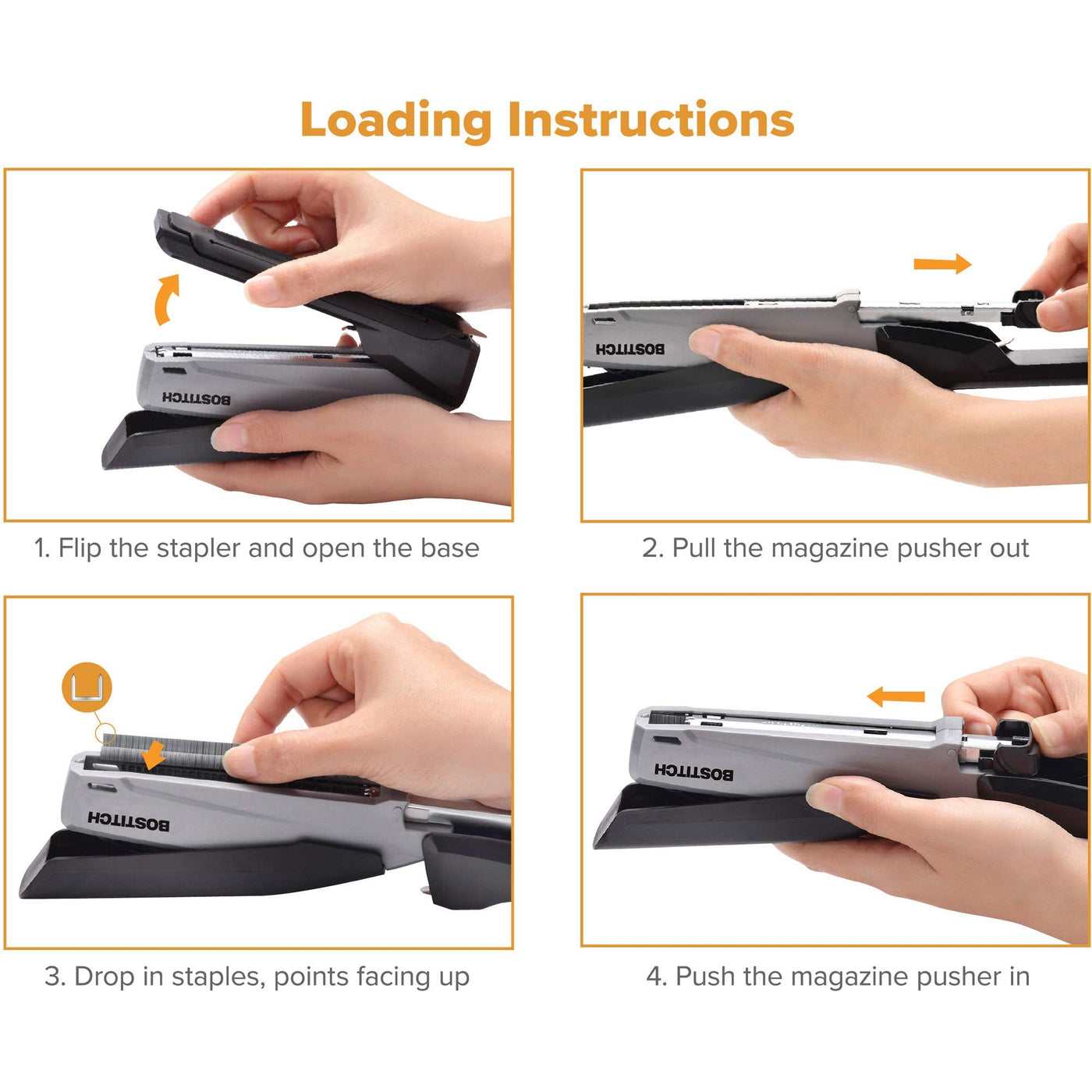 Loading Instructions

BOSTITCH

1. Flip the stapler and open the base

BOSTITCH

2. Pull the magazine pusher out

BOSTITCH

3. Drop in staples, points facing up

BOSTITCH

4. Push the magazine pusher in