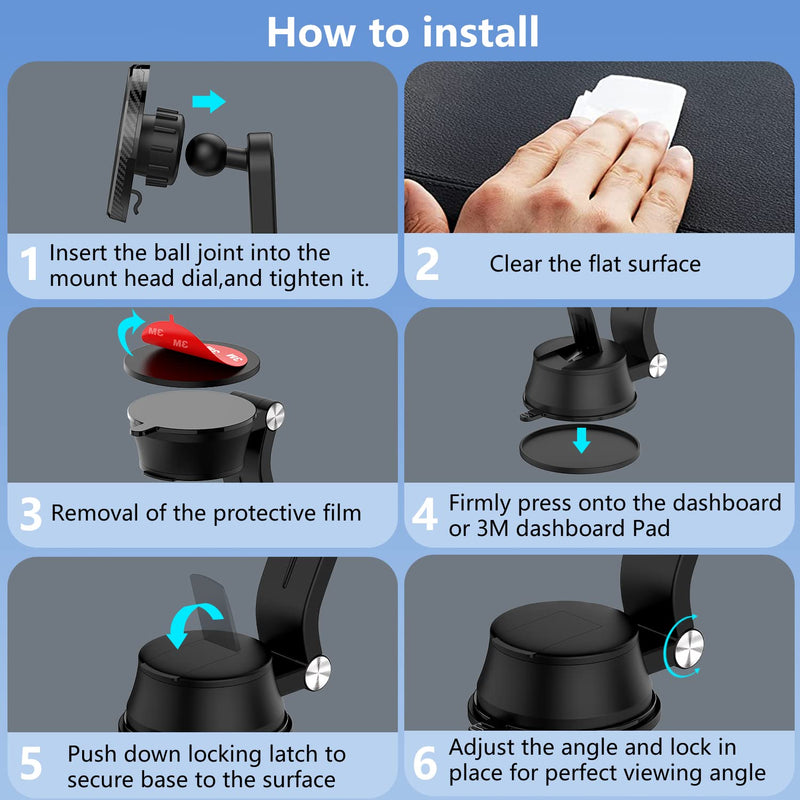 How to install

1 Insert the ball joint into the mount head dial,and tighten it.

2 Clear the flat surface

3M 3M 3M

3 Removal of the protective film

4 Firmly press onto the dashboard or 3M dashboard Pad

5 Push down locking latch to secure base to the surface

6 Adjust the angle and lock in place for perfect viewing angle