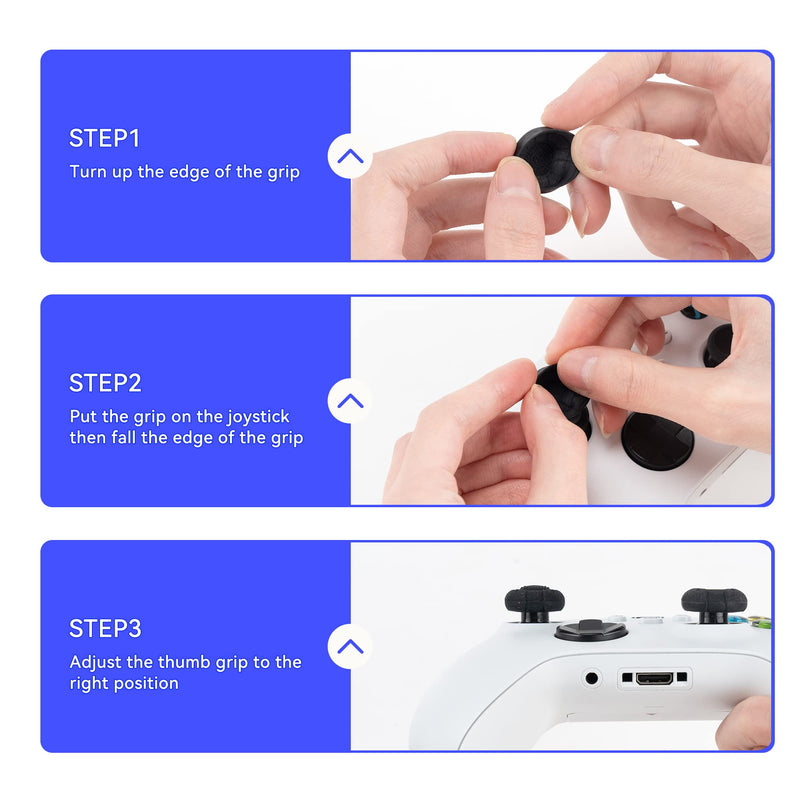 STEP1
Turn up the edge of the grip

STEP2
Put the grip on the joystick then fall the edge of the grip

STEP3
Adjust the thumb grip to the right position