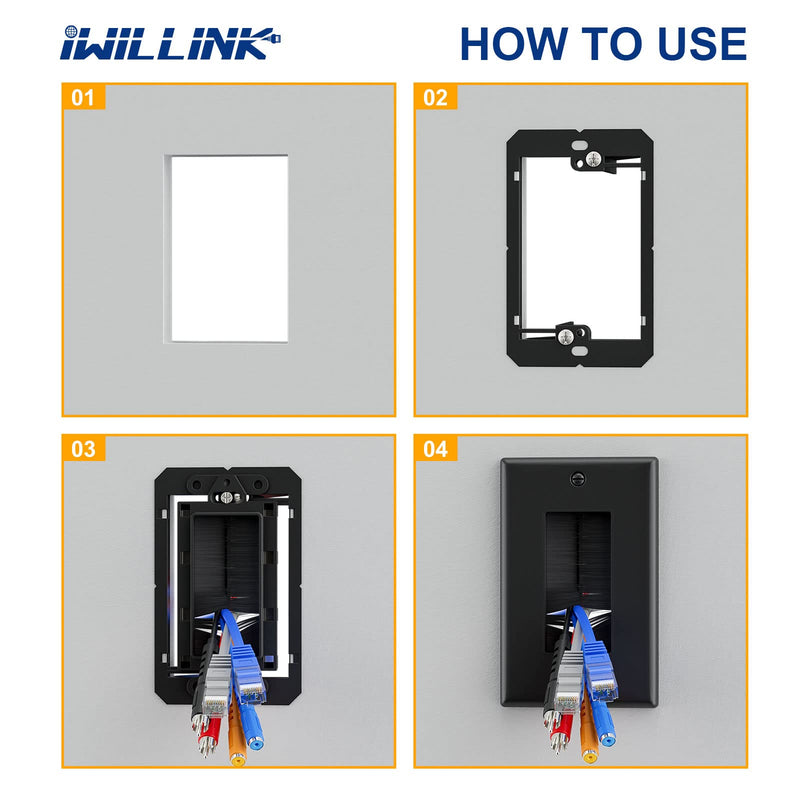 iWILLINK

HOW TO USE

01

02

03

04