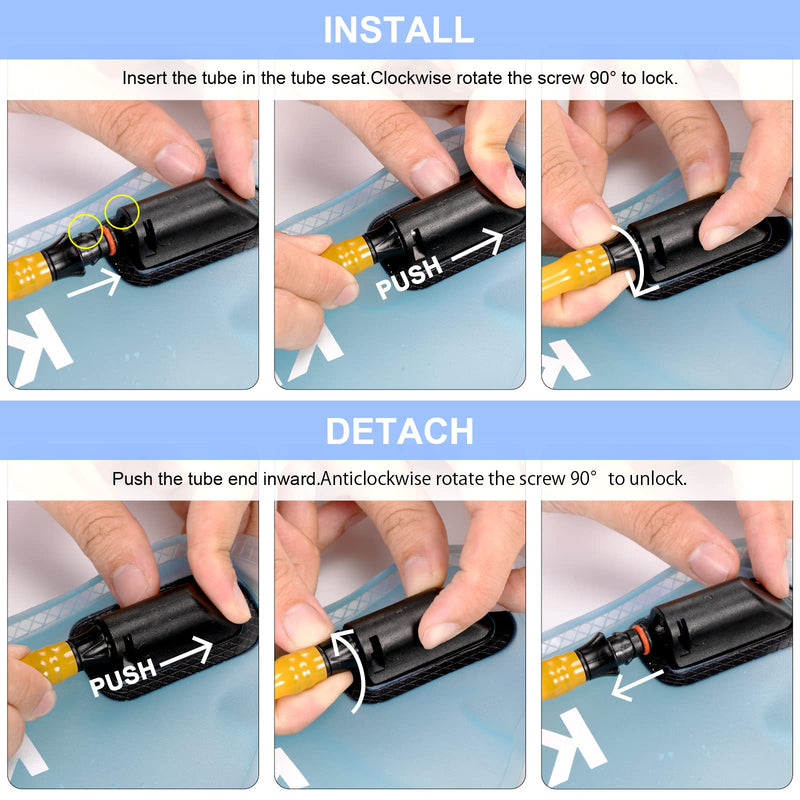 INSTALL

Insert the tube in the tube seat.Clockwise rotate the screw 90° to lock.

PUSH

DETACH

Push the tube end inward.Anticlockwise rotate the screw 90° to unlock.

PUSH