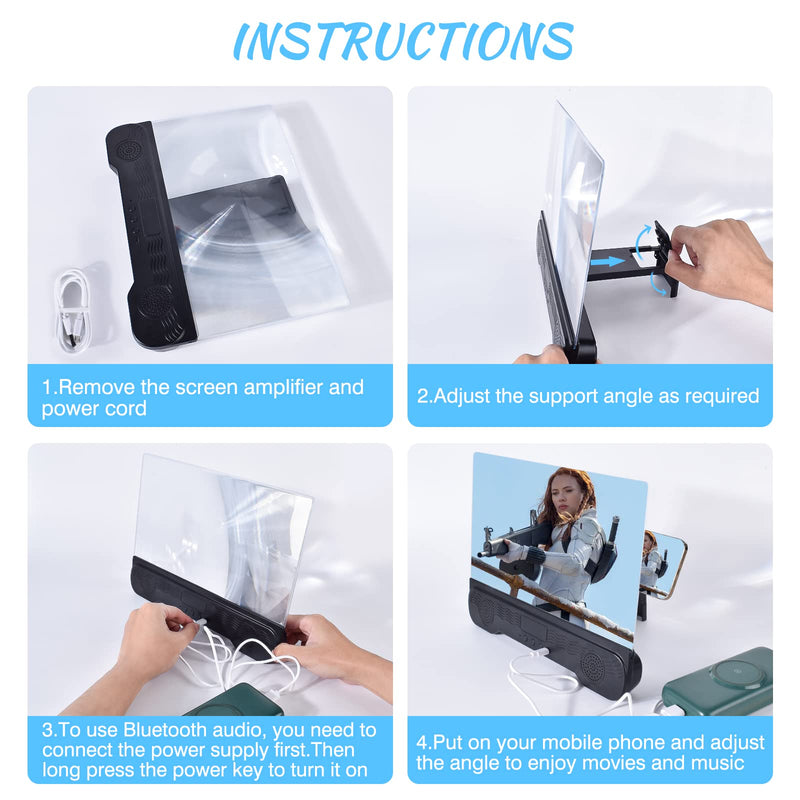 INSTRUCTIONS

1.Remove the screen amplifier and power cord

2.Adjust the support angle as required

3.To use Bluetooth audio, you need to connect the power supply first.Then long press the power key to turn it on

4.Put on your mobile phone and adjust the angle to enjoy movies and music