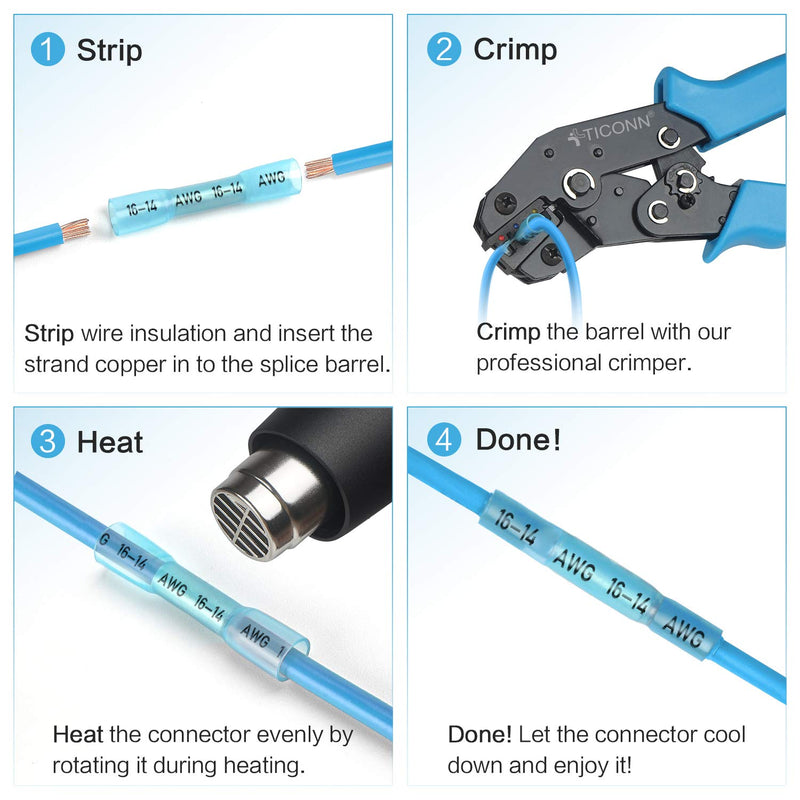 1 Strip

16-14 AWG 16-14 AWG

Strip wire insulation and insert the strand copper in to the splice barrel.

2 Crimp

TICONN®

Crimp the barrel with our professional crimper.

3 Heat

G 16-14 AWG 16-14 AWG 1

Heat the connector evenly by rotating it during heating.

4 Done!

16-14 AWG 16-14 AWG

Done! Let the connector cool down and enjoy it!