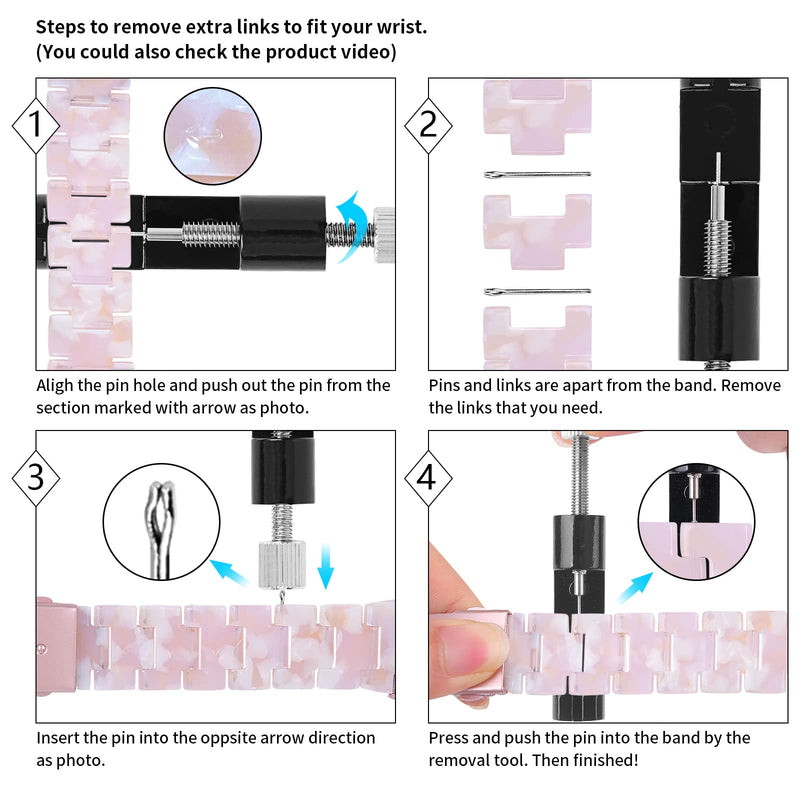 Steps to remove extra links to fit your wrist.
(You could also check the product video)

1

Aligh the pin hole and push out the pin from the section marked with arrow as photo.

2

Pins and links are apart from the band. Remove the links that you need.

3

Insert the pin into the oppsite arrow direction as photo.

4

Press and push the pin into the band by the removal tool. Then finished!