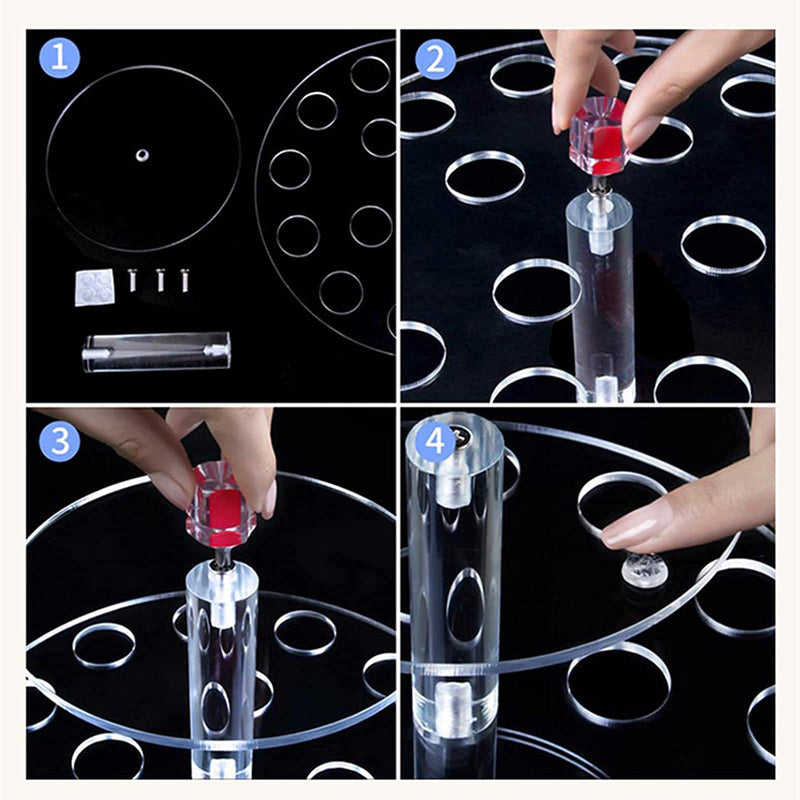 1

2

3

4