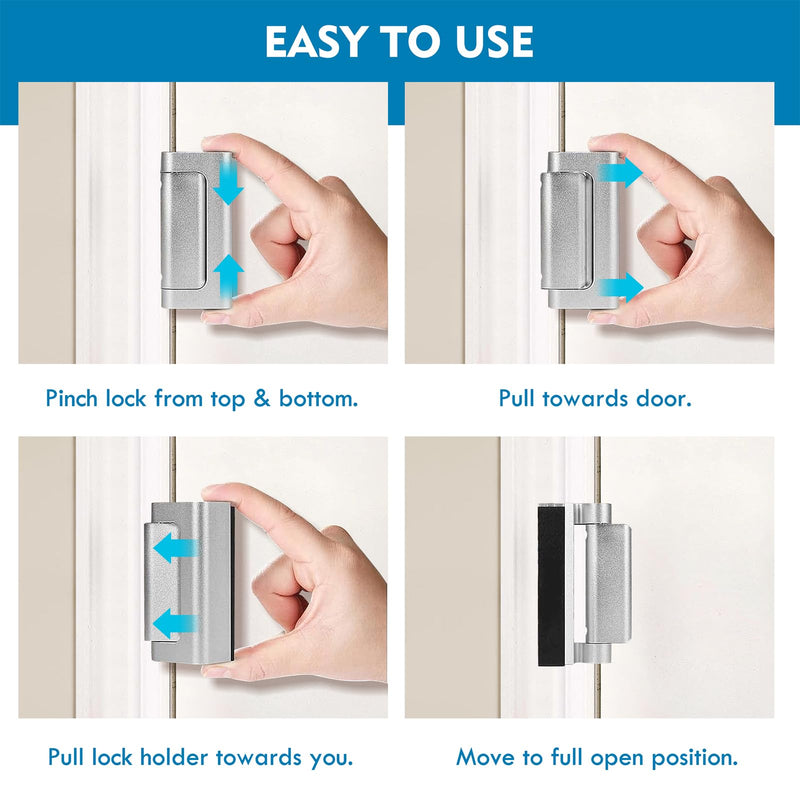 EASY TO USE

Pinch lock from top & bottom.

Pull towards door.

Pull lock holder towards you.

Move to full open position.