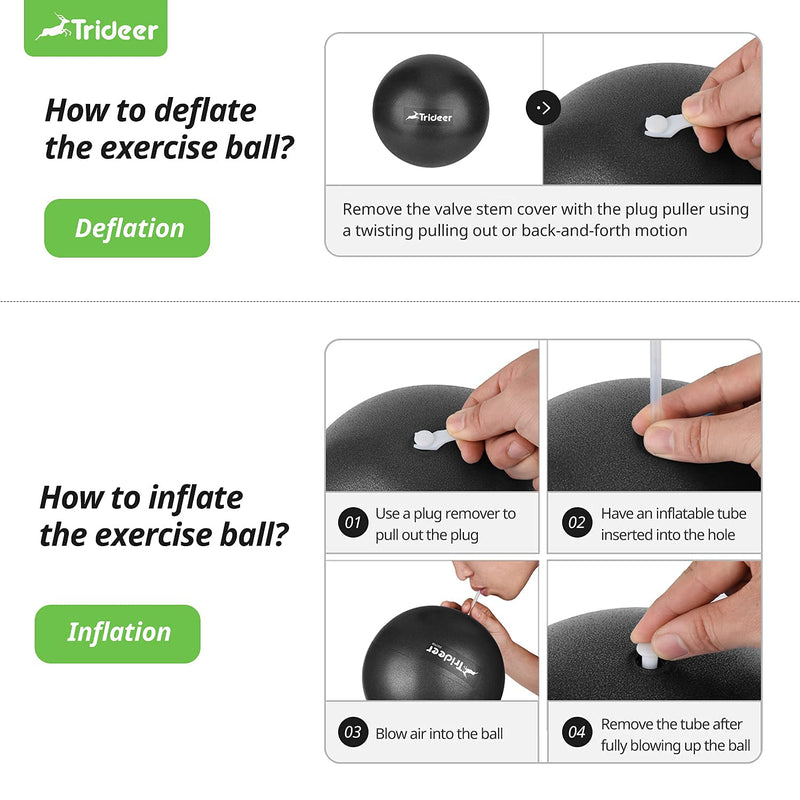 Trideer

How to deflate the exercise ball?

Deflation

Trideer

Remove the valve stem cover with the plug puller using a twisting pulling out or back-and-forth motion

How to inflate the exercise ball?

Inflation

01 Use a plug remover to pull out the plug

02 Have an inflatable tube inserted into the hole

Trideer

03 Blow air into the ball

04 Remove the tube after fully blowing up the ball