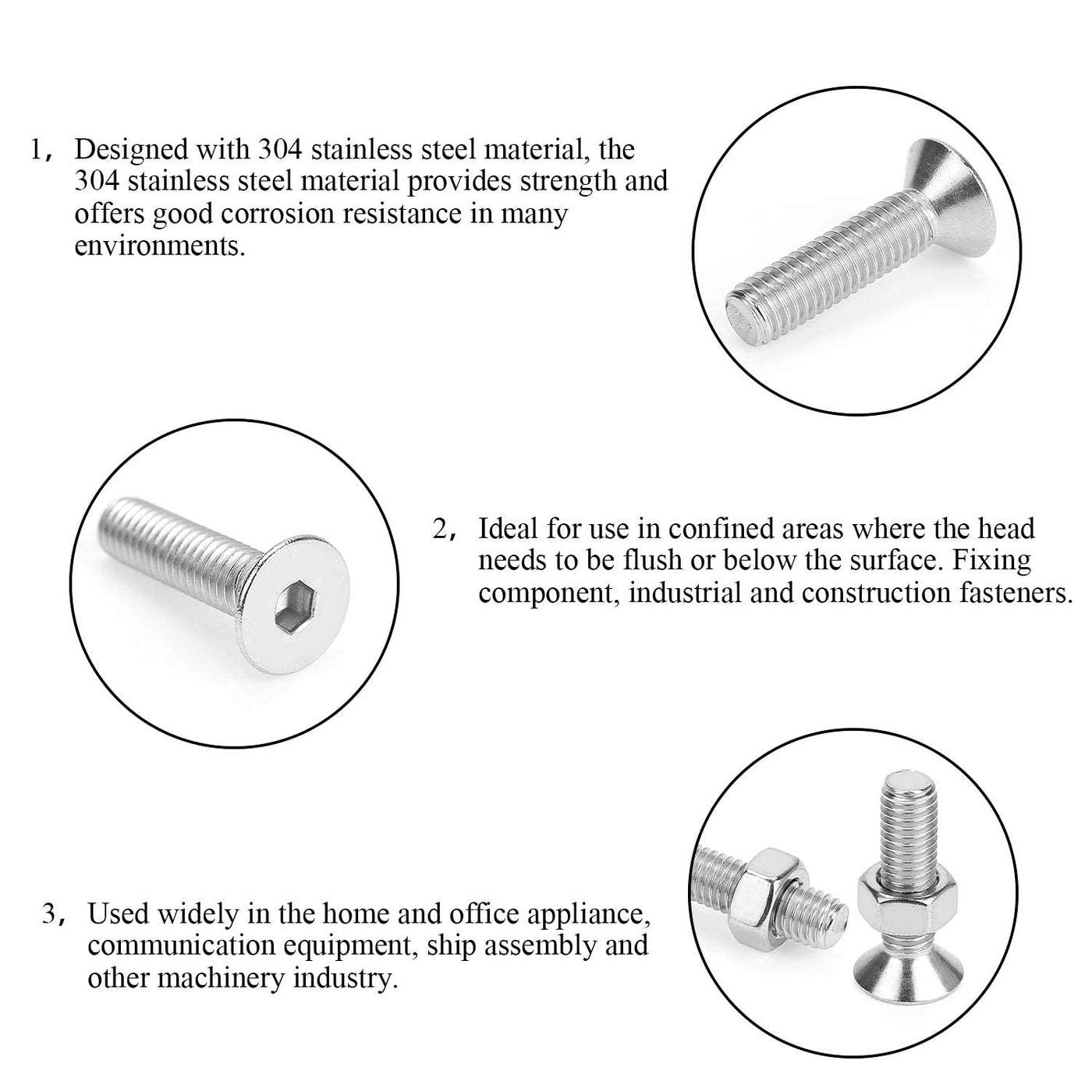 1, Designed with 304 stainless steel material, the 304 stainless steel material provides strength and offers good corrosion resistance in many environments.

2, Ideal for use in confined areas where the head needs to be flush or below the surface. Fixing component, industrial and construction fasteners.

3, Used widely in the home and office appliance, communication equipment, ship assembly and other machinery industry.