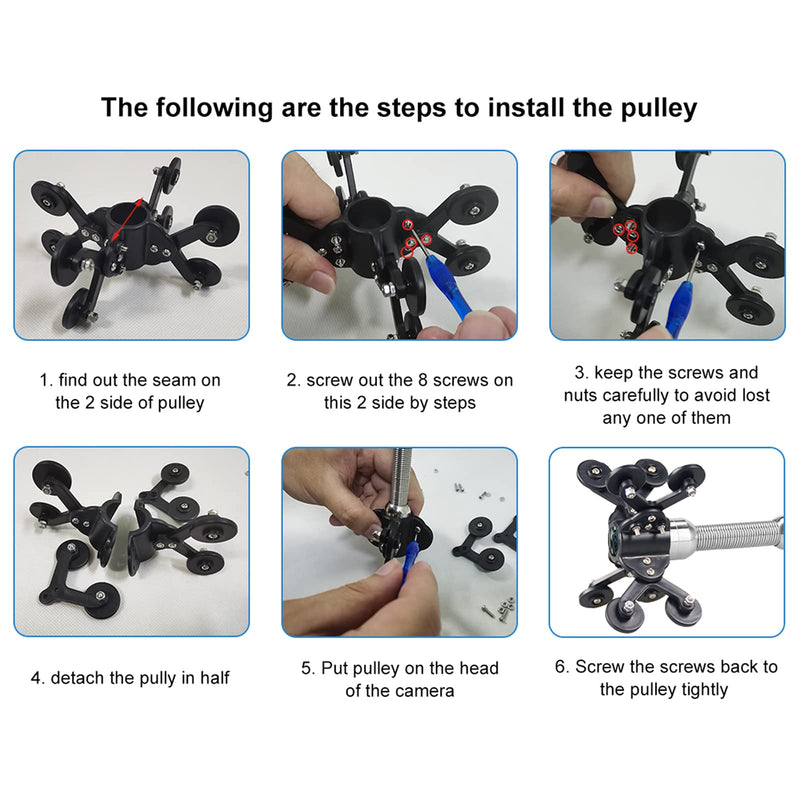 The following are the steps to install the pulley

1. find out the seam on the 2 side of pulley

2. screw out the 8 screws on this 2 side by steps

3. keep the screws and nuts carefully to avoid lost any one of them

4. detach the pully in half

5. Put pulley on the head of the camera

6. Screw the screws back to the pulley tightly