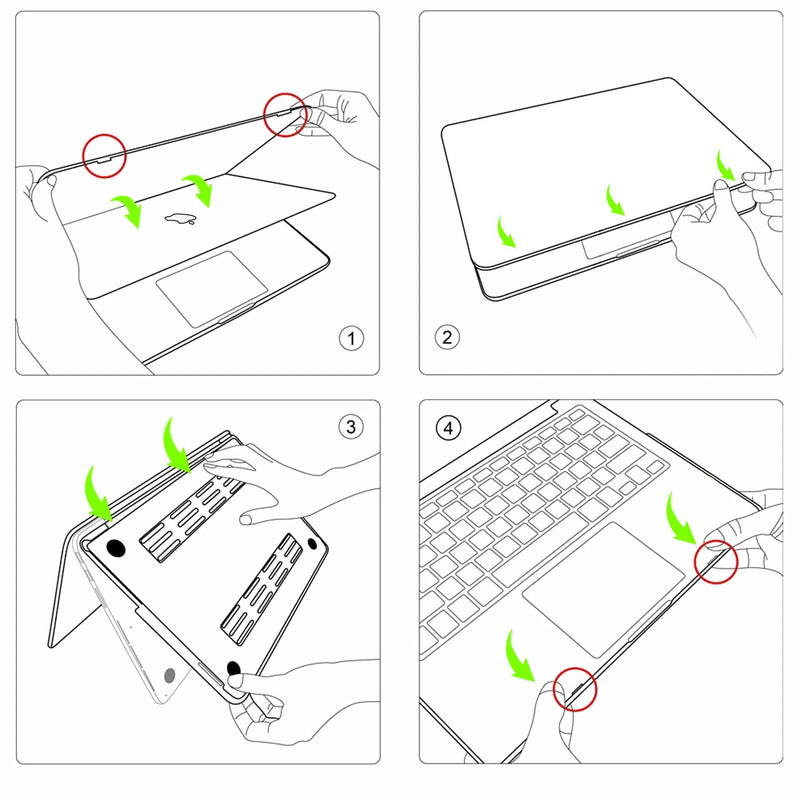 1

2

3

4