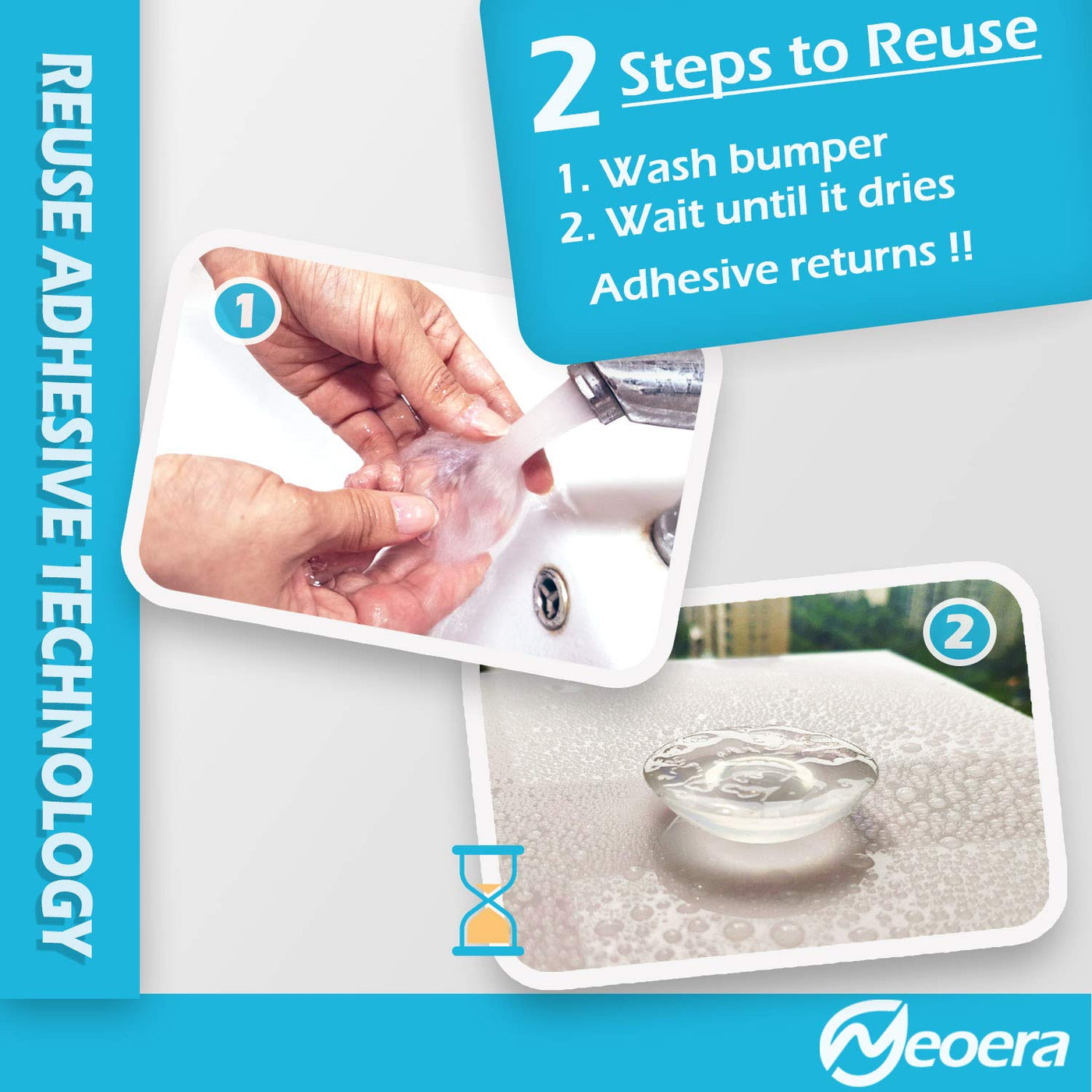 REUSE ADHESIVE TECHNOLOGY

2 Steps to Reuse

1. Wash bumper
2. Wait until it dries
Adhesive returns !!

1

2

Neoera