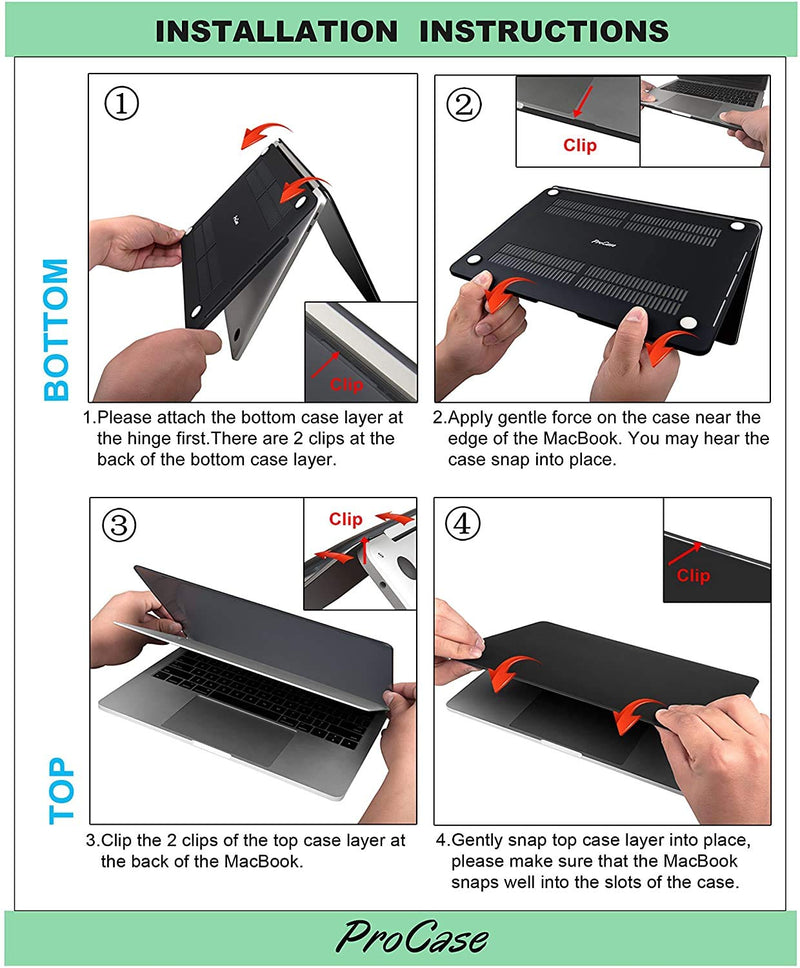 INSTALLATION INSTRUCTIONS

BOTTOM

①

Clip

1.Please attach the bottom case layer at the hinge first.There are 2 clips at the back of the bottom case layer.

②

Clip

ProCase

2.Apply gentle force on the case near the edge of the MacBook. You may hear the case snap into place.

TOP

③

Clip

3.Clip the 2 clips of the top case layer at the back of the MacBook.

④

Clip

4.Gently snap top case layer into place, please make sure that the MacBook snaps well into the slots of the case.

ProCase