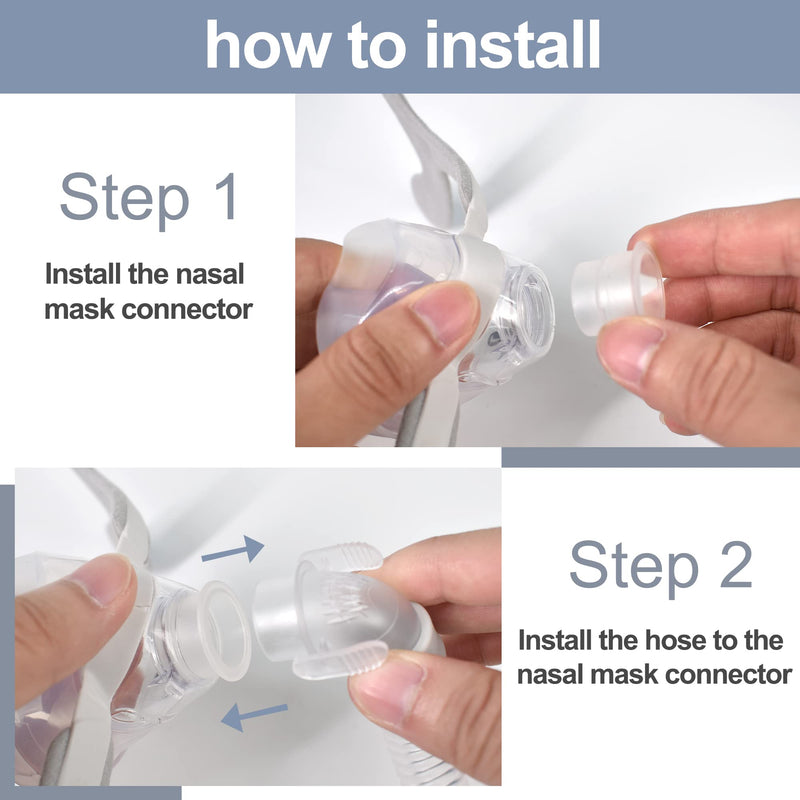 how to install

Step 1

Install the nasal mask connector

Step 2

Install the hose to the nasal mask connector