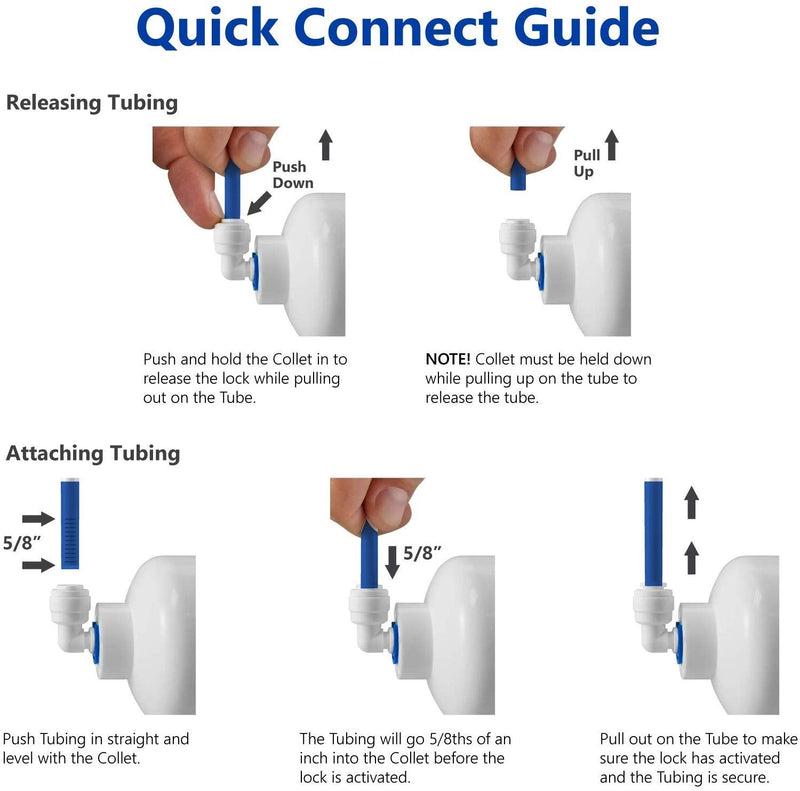 Quick Connect Guide

Releasing Tubing

Push Down

Pull Up

Push and hold the Collet in to release the lock while pulling out on the Tube.

NOTE! Collet must be held down while pulling up on the tube to release the tube.

Attaching Tubing

5/8"

5/8"

Push Tubing in straight and level with the Collet.

The Tubing will go 5/8ths of an inch into the Collet before the lock is activated.

Pull out on the Tube to make sure the lock has activated and the Tubing is secure.