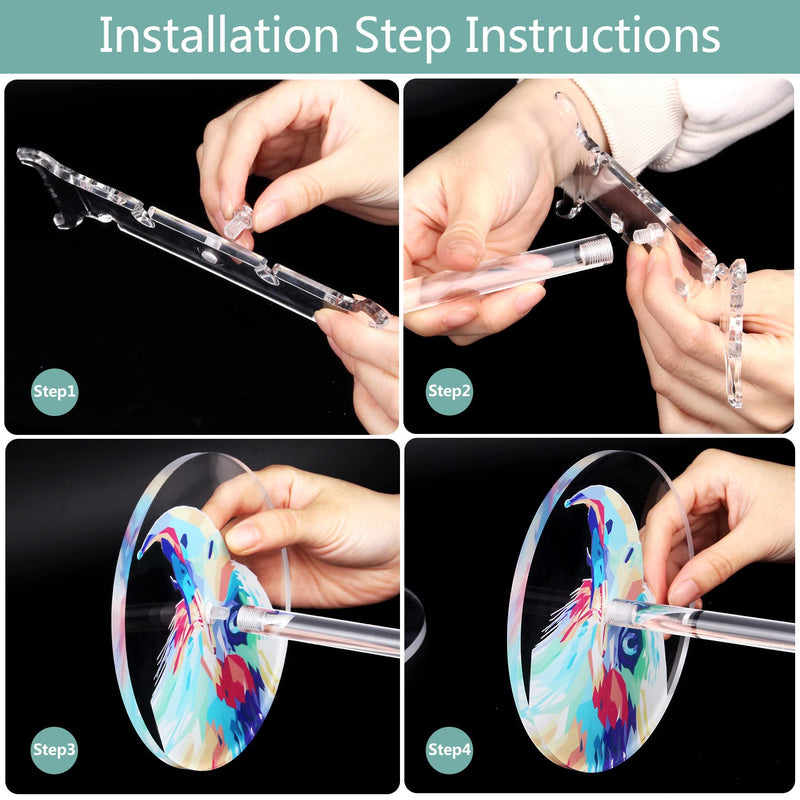 Installation Step Instructions

Step1

Step2

Step3

Step4