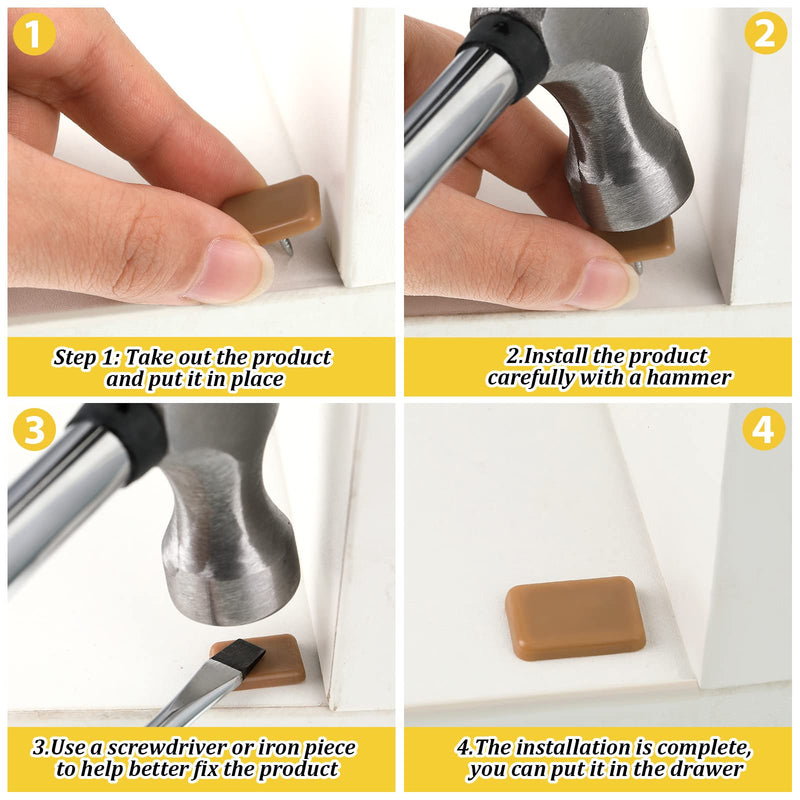 1

Step 1: Take out the product and put it in place

2

2.Install the product carefully with a hammer

3

3.Use a screwdriver or iron piece to help better fix the product

4

4.The installation is complete, you can put it in the drawer