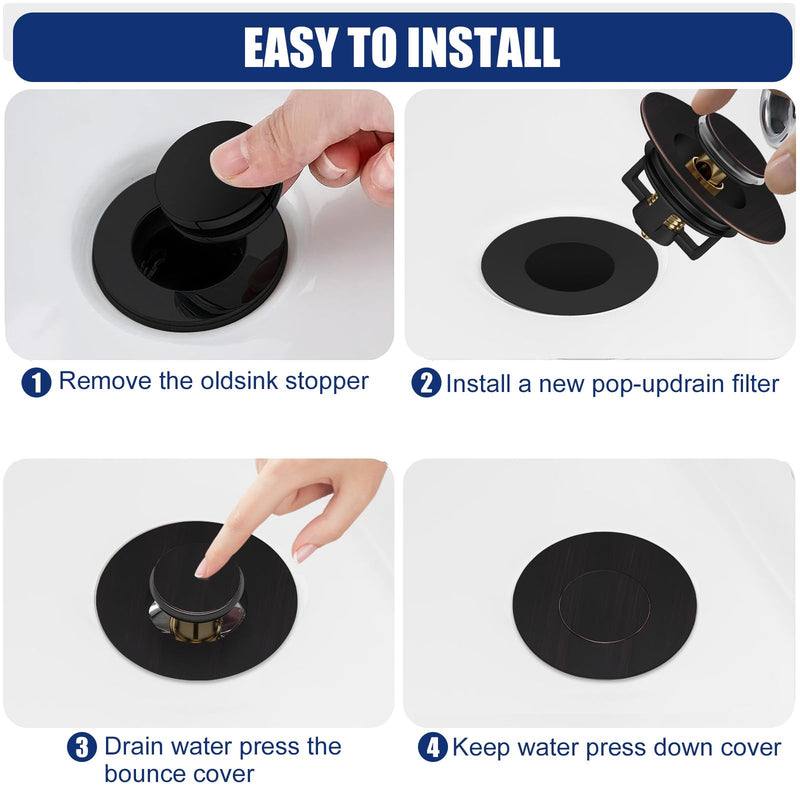 EASY TO INSTALL

1 Remove the oldsink stopper

2 Install a new pop-updrain filter

3 Drain water press the bounce cover

4 Keep water press down cover