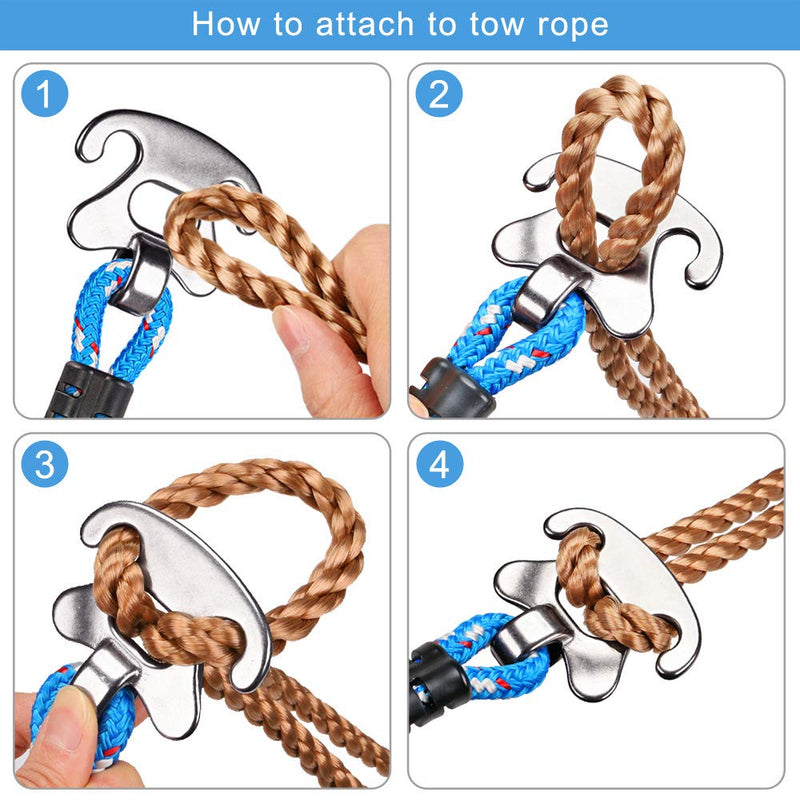 How to attach to tow rope

1

2

3

4